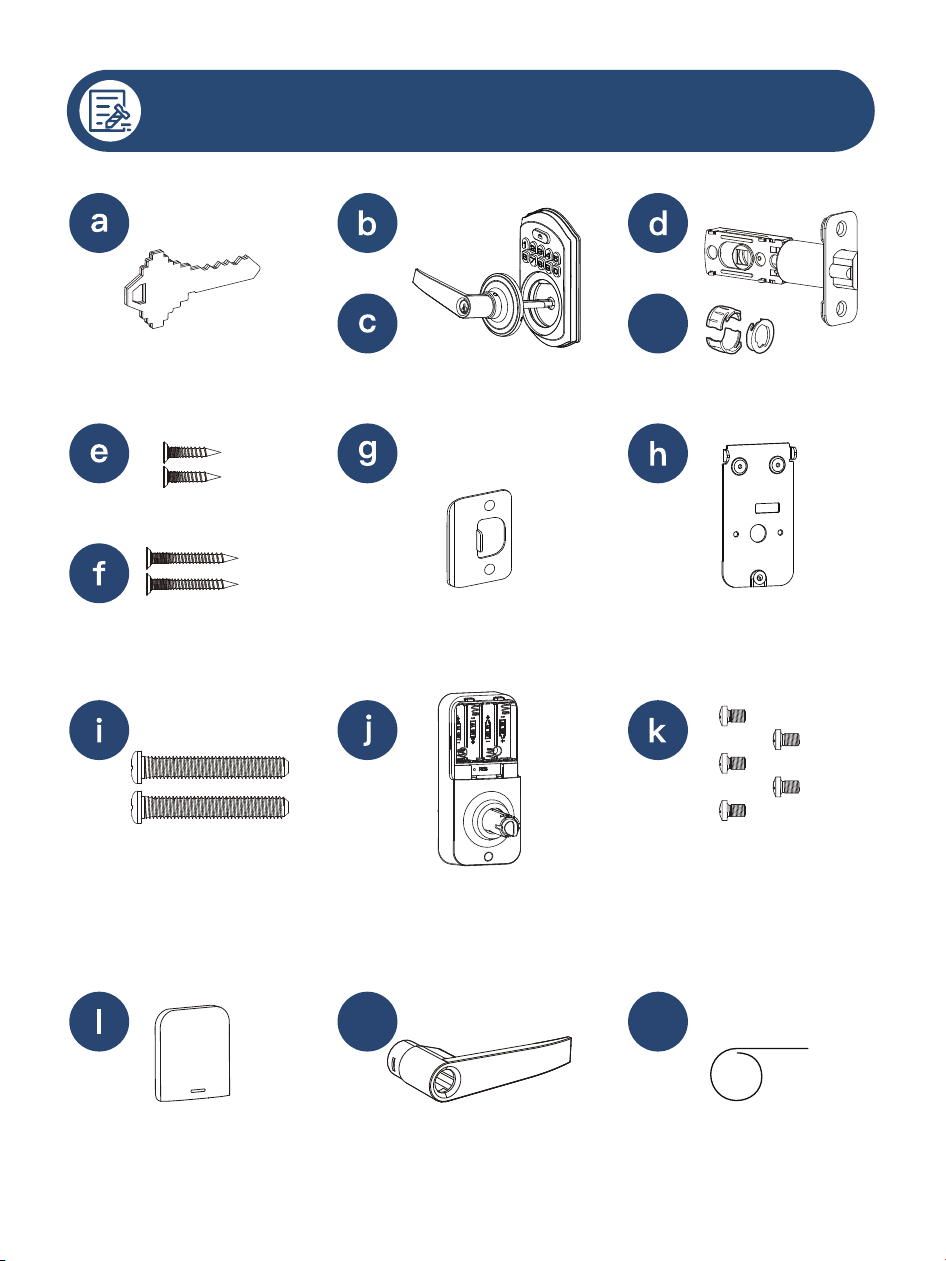 a

b

c

d

e

f

g

h

i

j

k

l