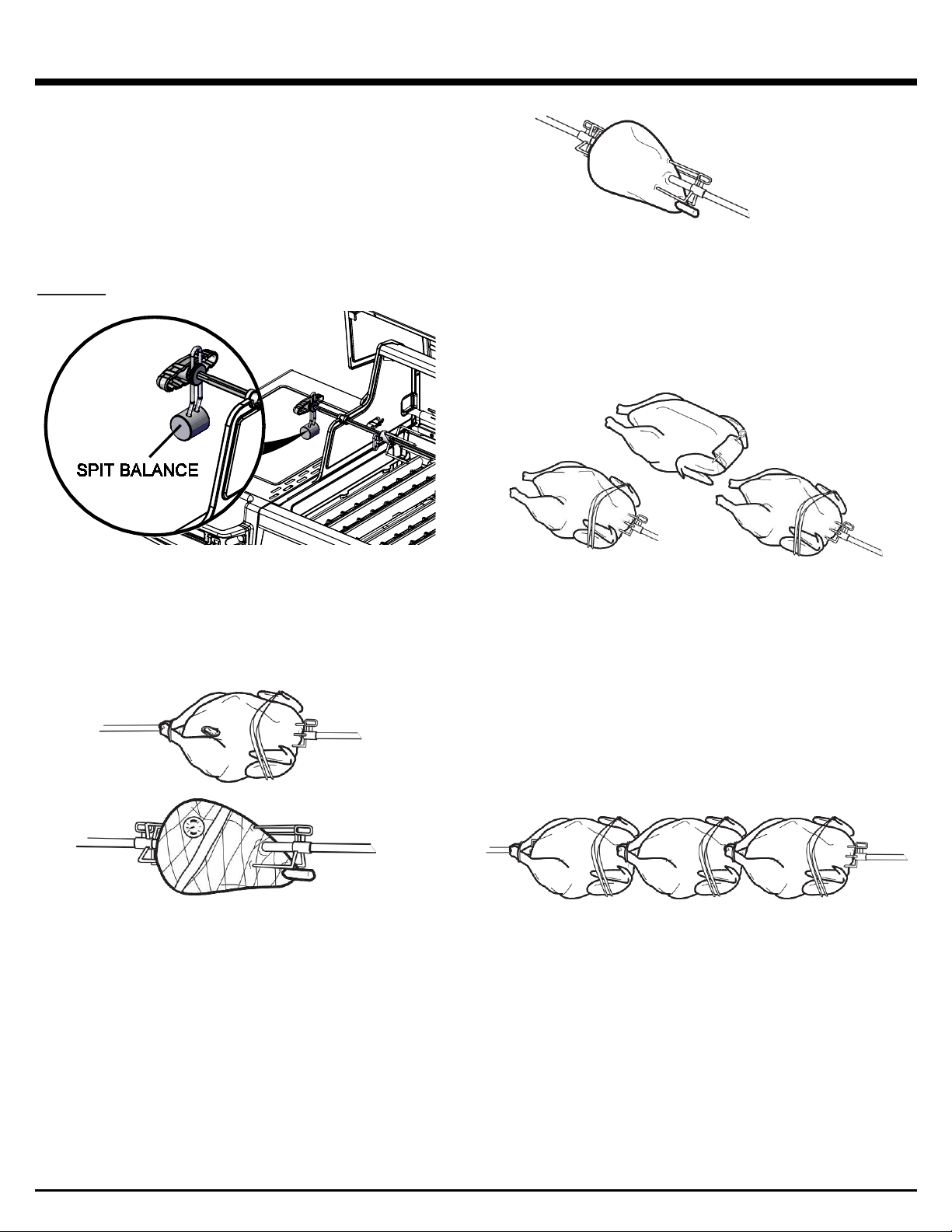 SPIT BALANCE