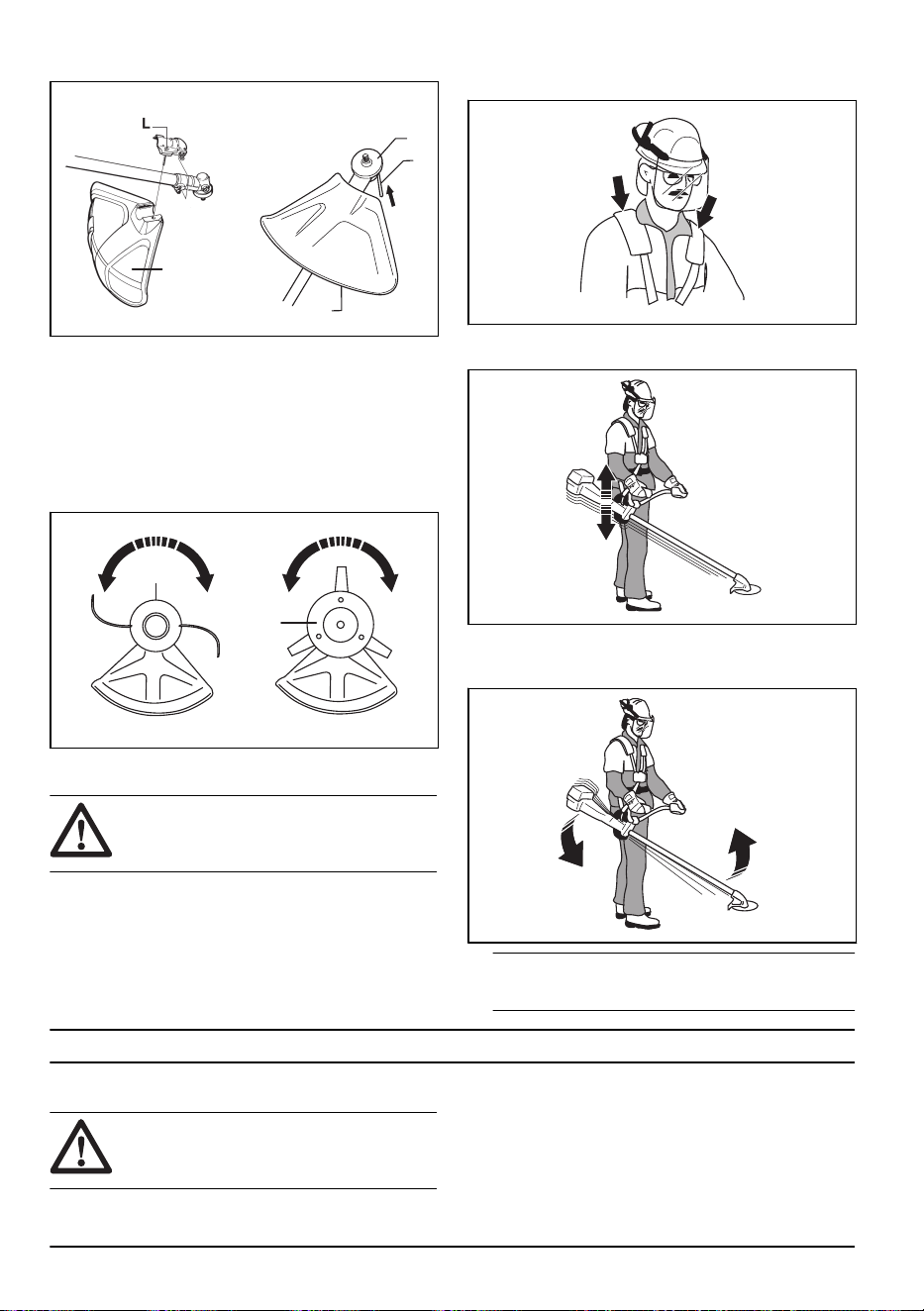 L