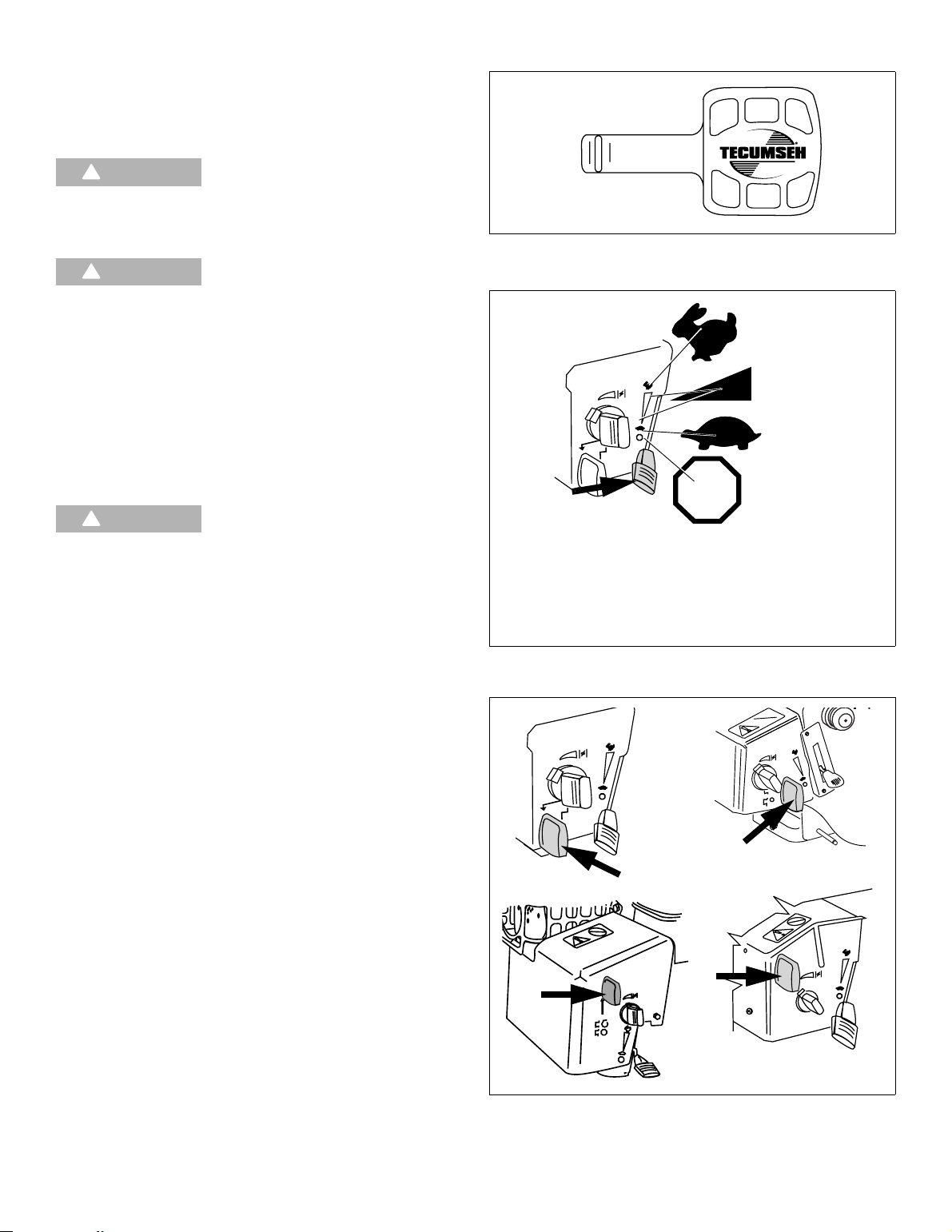 TECUMSEH