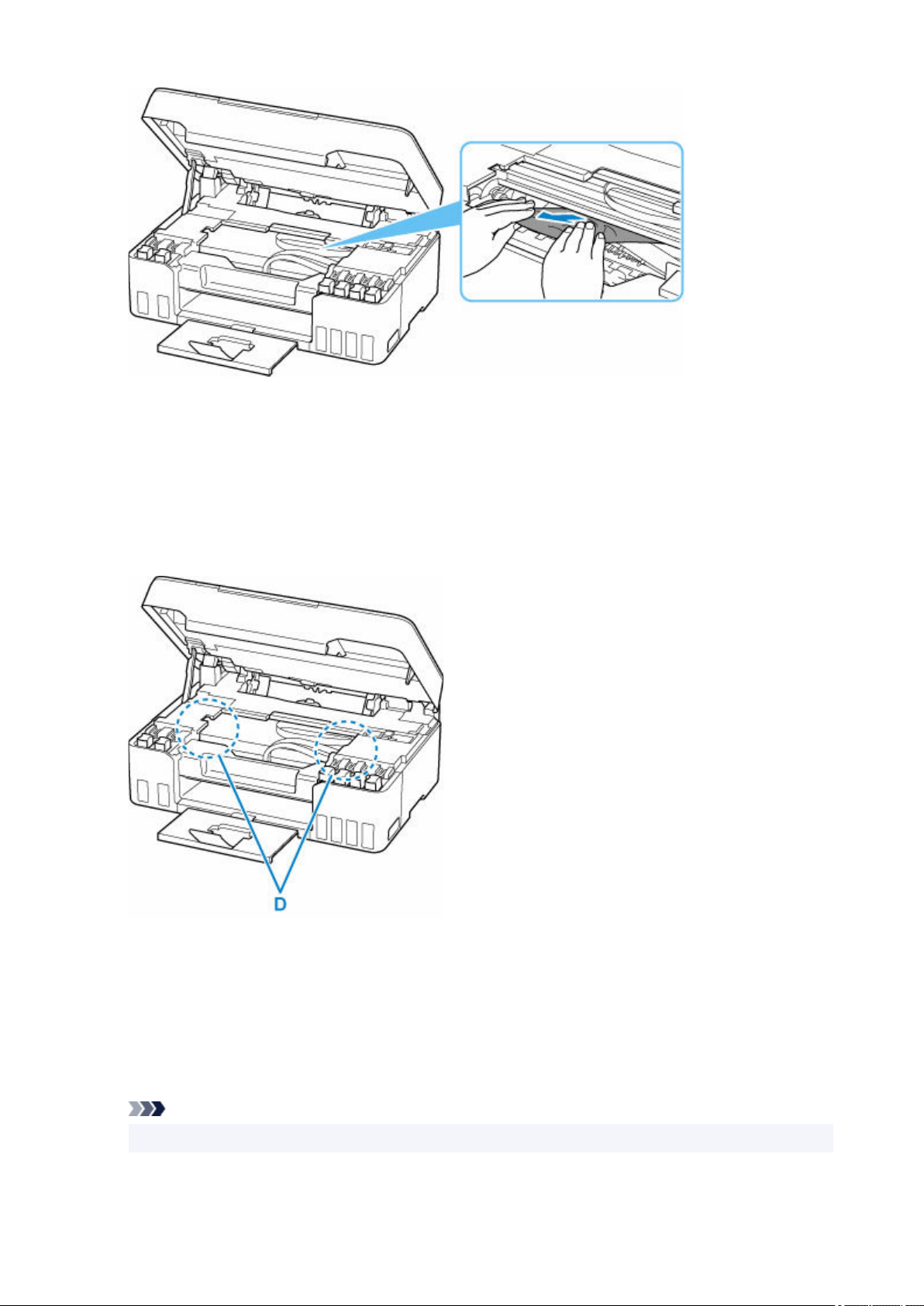 D