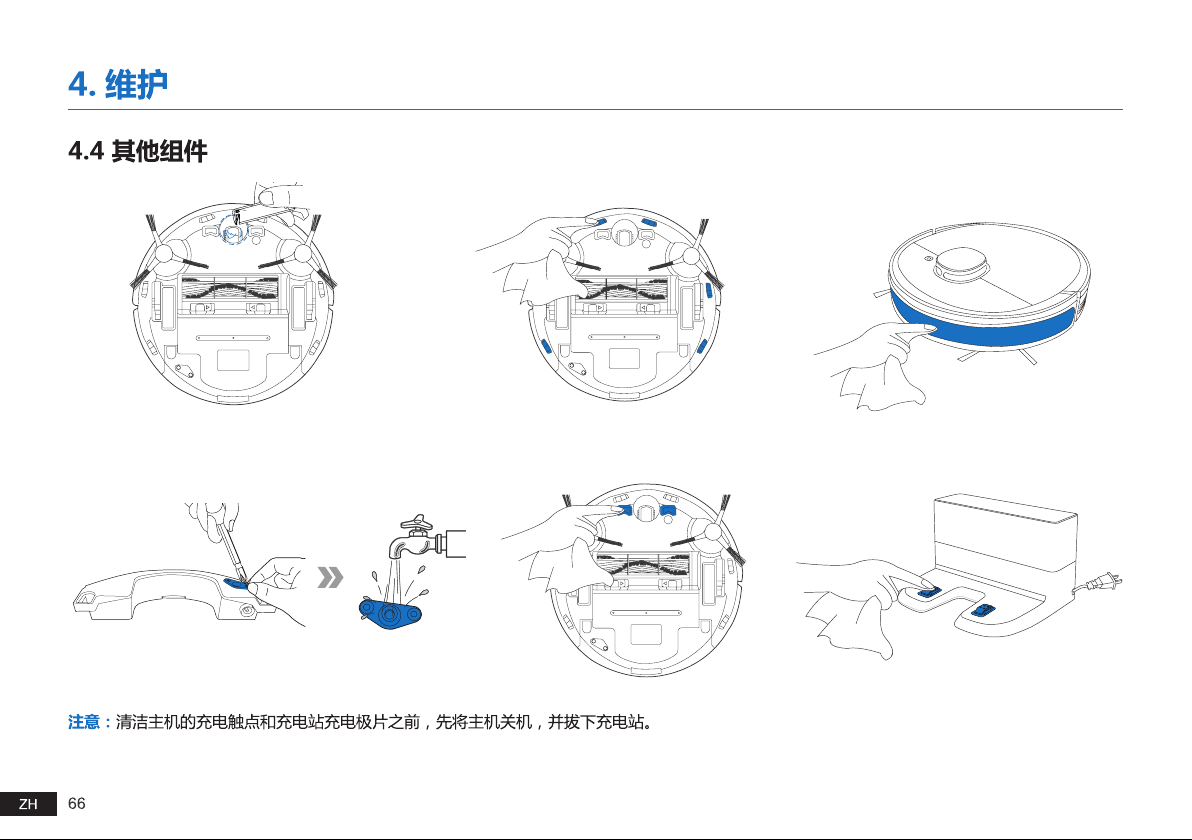 4. 维护

4.4 其他组件

注意：清洁主机的充电触点和充电站充电极片之前，先将主机关机，并拔下充电站。

ZH 66