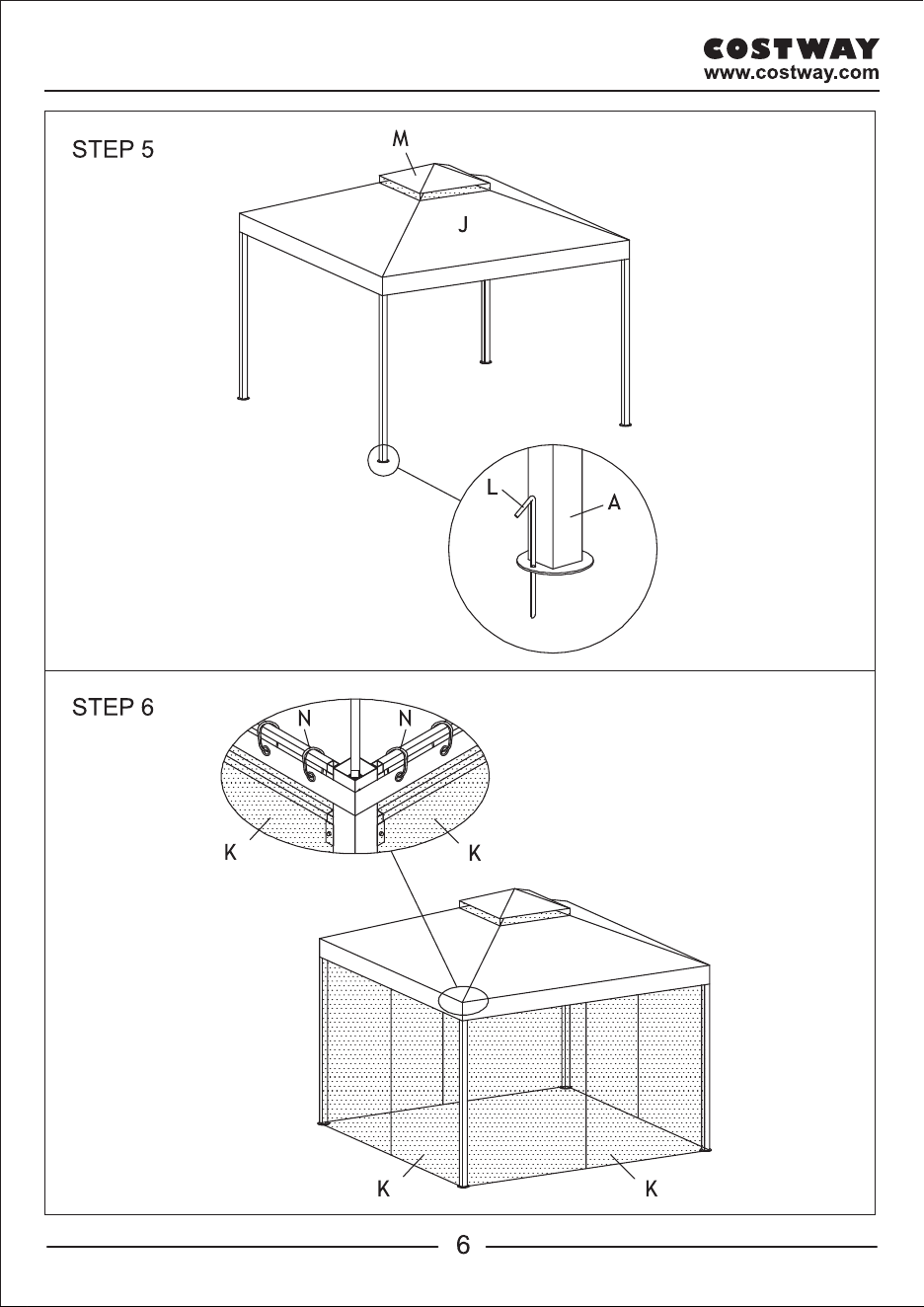 COSTWAY
www.costway.com

STEP 5

M

J

L

A

STEP 6

N

N

K

K

K

K

6