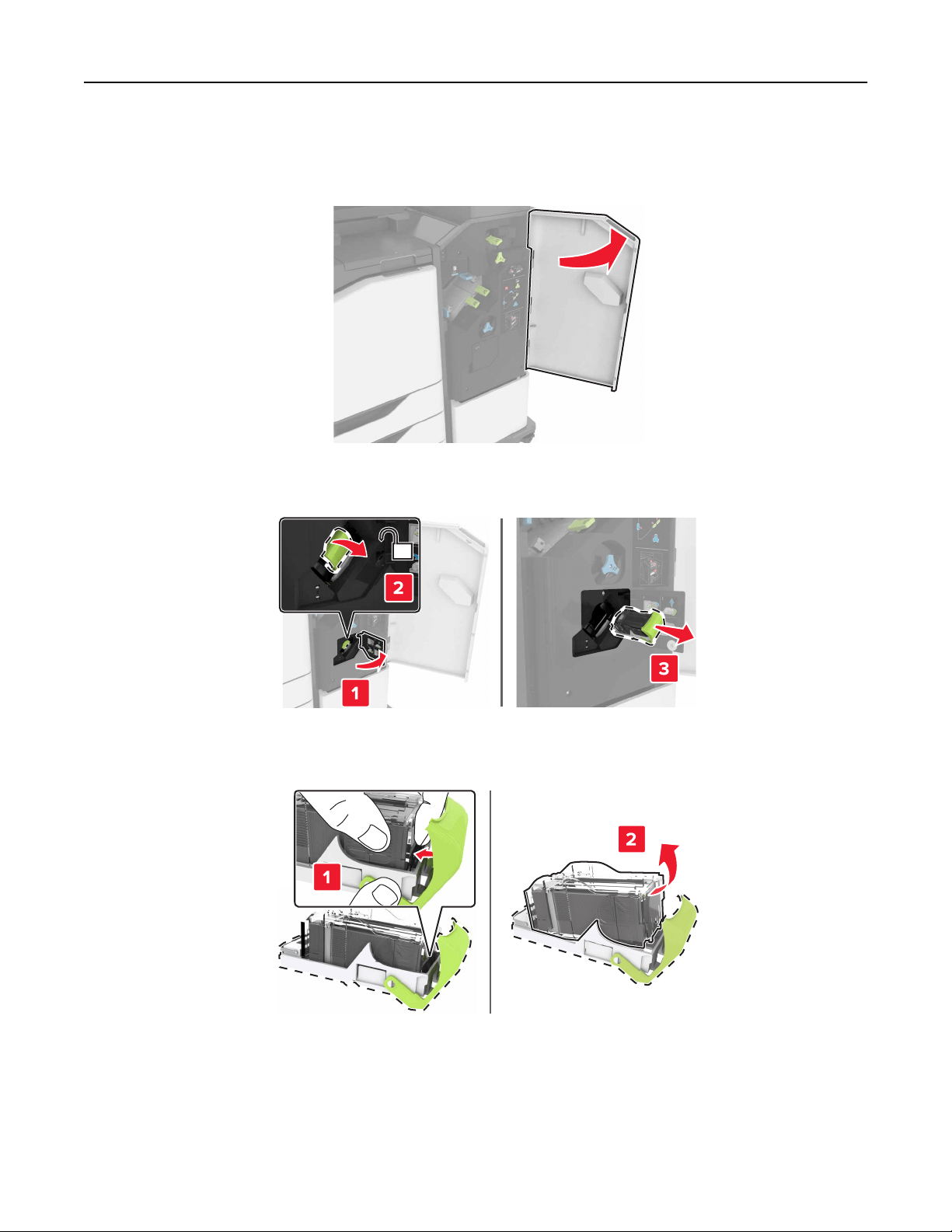 2

1

3

1

2