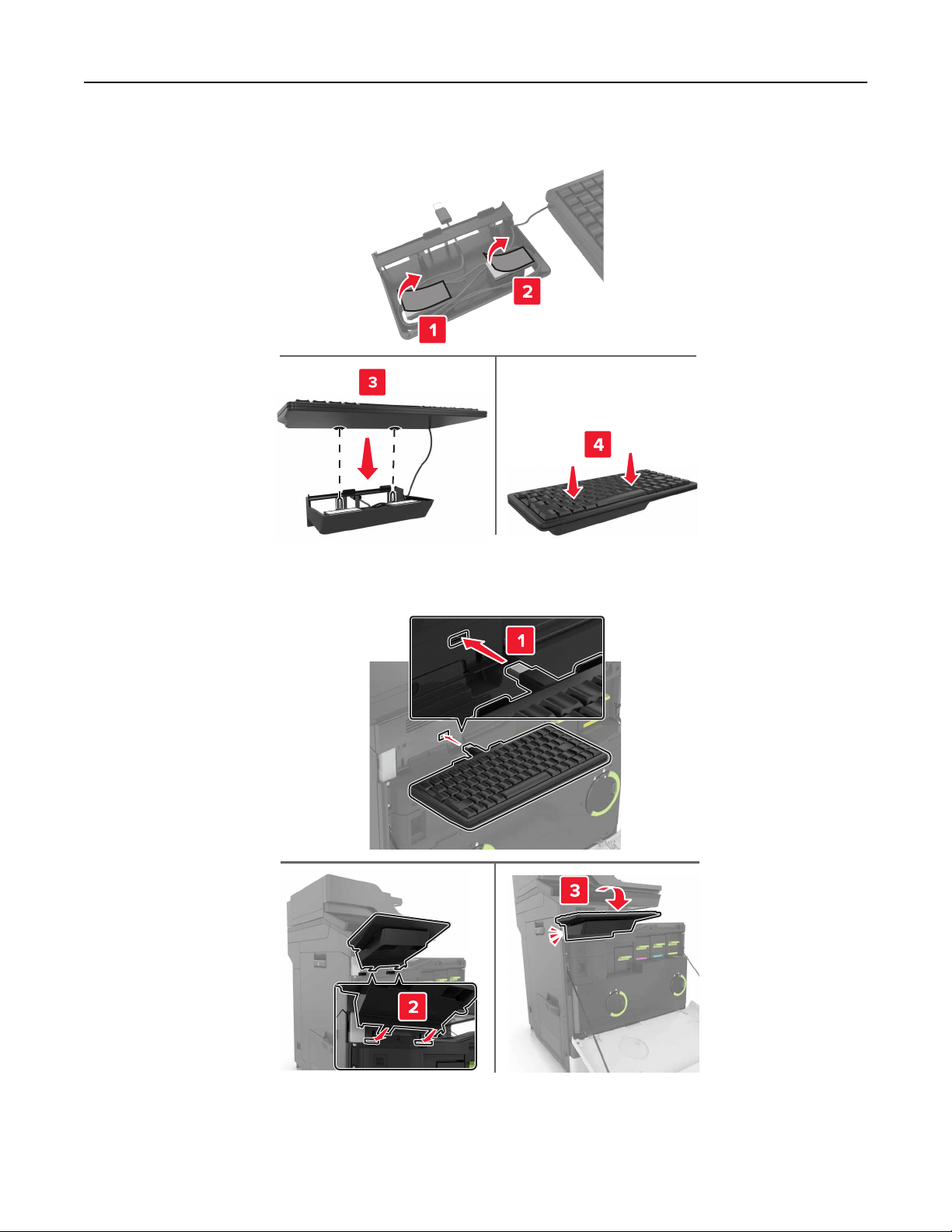 1
2
3
4
1
2
3