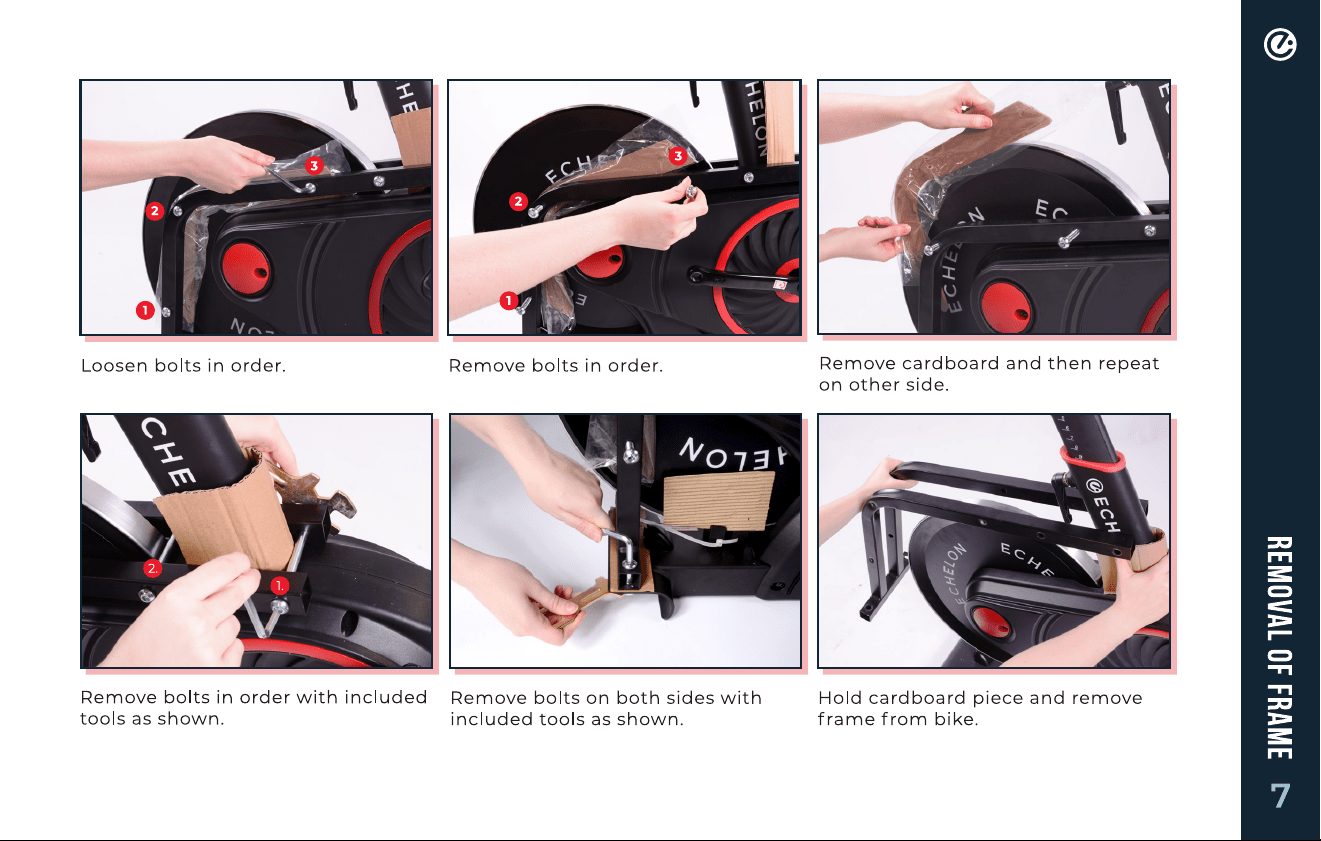 3
2
1
Loosen bolts in order.

3
2
1
Remove bolts in order.

Remove cardboard and then repeat on other side.

2.
1.
Remove bolts in order with included tools as shown.

Remove bolts on both sides with included tools as shown.

Hold cardboard piece and remove frame from bike.

REMOVAL OF FRAME

7