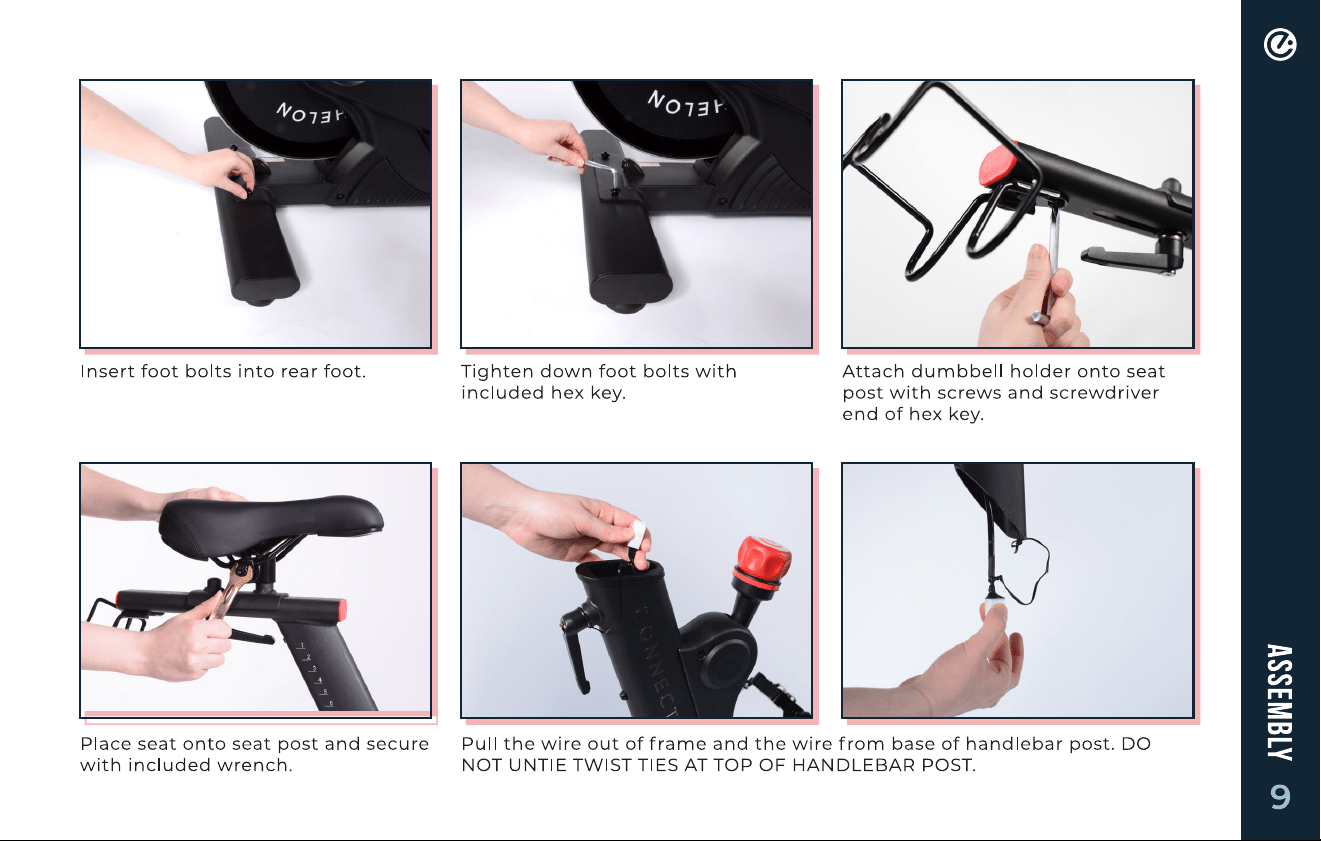 Insert foot bolts into rear foot.

Tighten down foot bolts with included hex key.

Attach dumbbell holder onto seat post with screws and screwdriver end of hex key.

Place seat onto seat post and secure with included wrench.

Pull the wire out of frame and the wire from base of handlebar post. DO NOT UNTIE TWIST TIES AT TOP OF HANDLEBAR POST.

ASSEMBLY

9