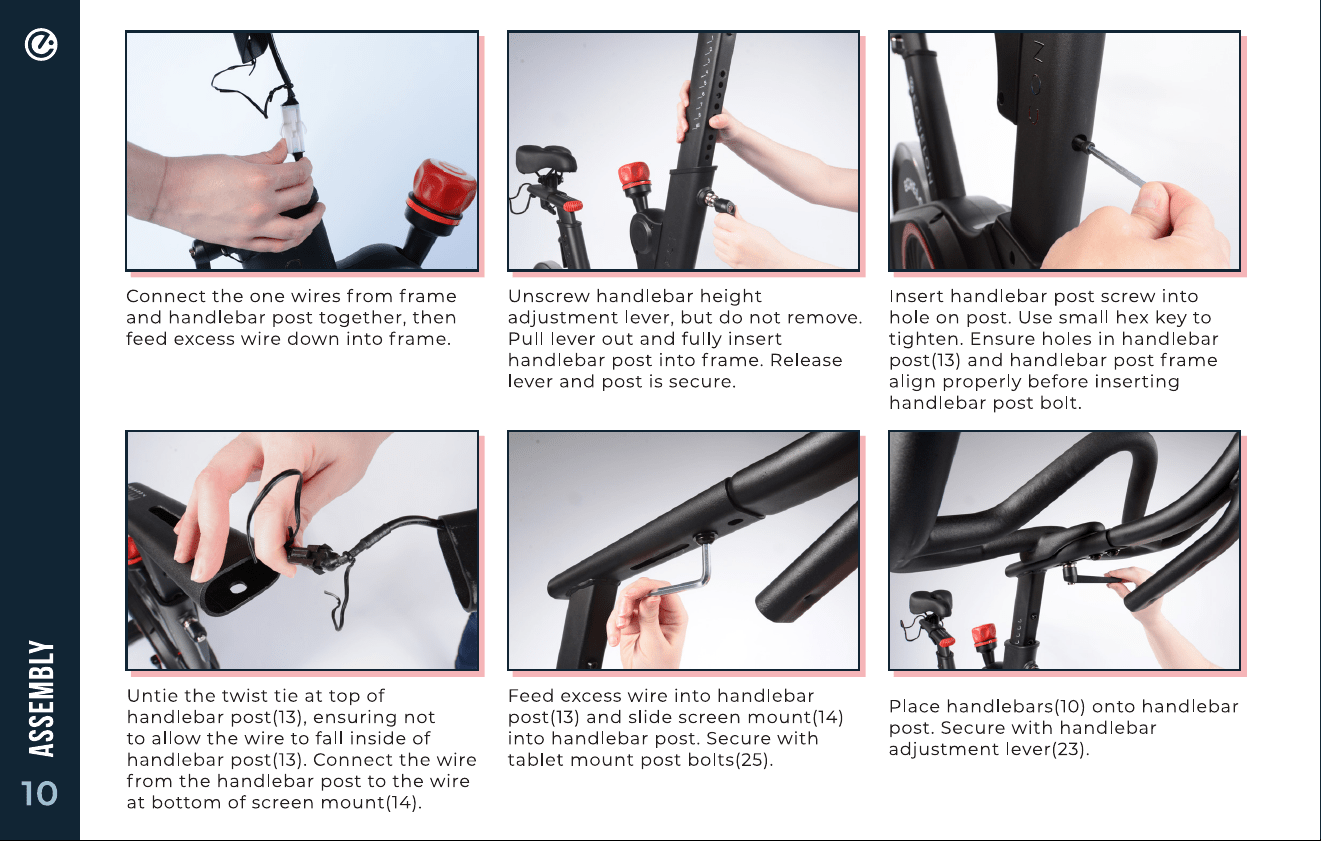 Connect the one wires from frame and handlebar post together, then feed excess wire down into frame.

Unscrew handlebar height adjustment lever, but do not remove. Pull lever out and fully insert handlebar post into frame. Release lever and post is secure.

Insert handlebar post screw into hole on post. Use small hex key to tighten. Ensure holes in handlebar post(13) and handlebar post frame align properly before inserting handlebar post bolt.

Untie the twist tie at top of handlebar post(13), ensuring not to allow the wire to fall inside of handlebar post(13). Connect the wire from the handlebar post to the wire at bottom of screen mount(14).

Feed excess wire into handlebar post(13) and slide screen mount(14) into handlebar post. Secure with tablet mount post bolts(25).

Place handlebars(10) onto handlebar post. Secure with handlebar adjustment lever(23).

ASSEMBLY

10