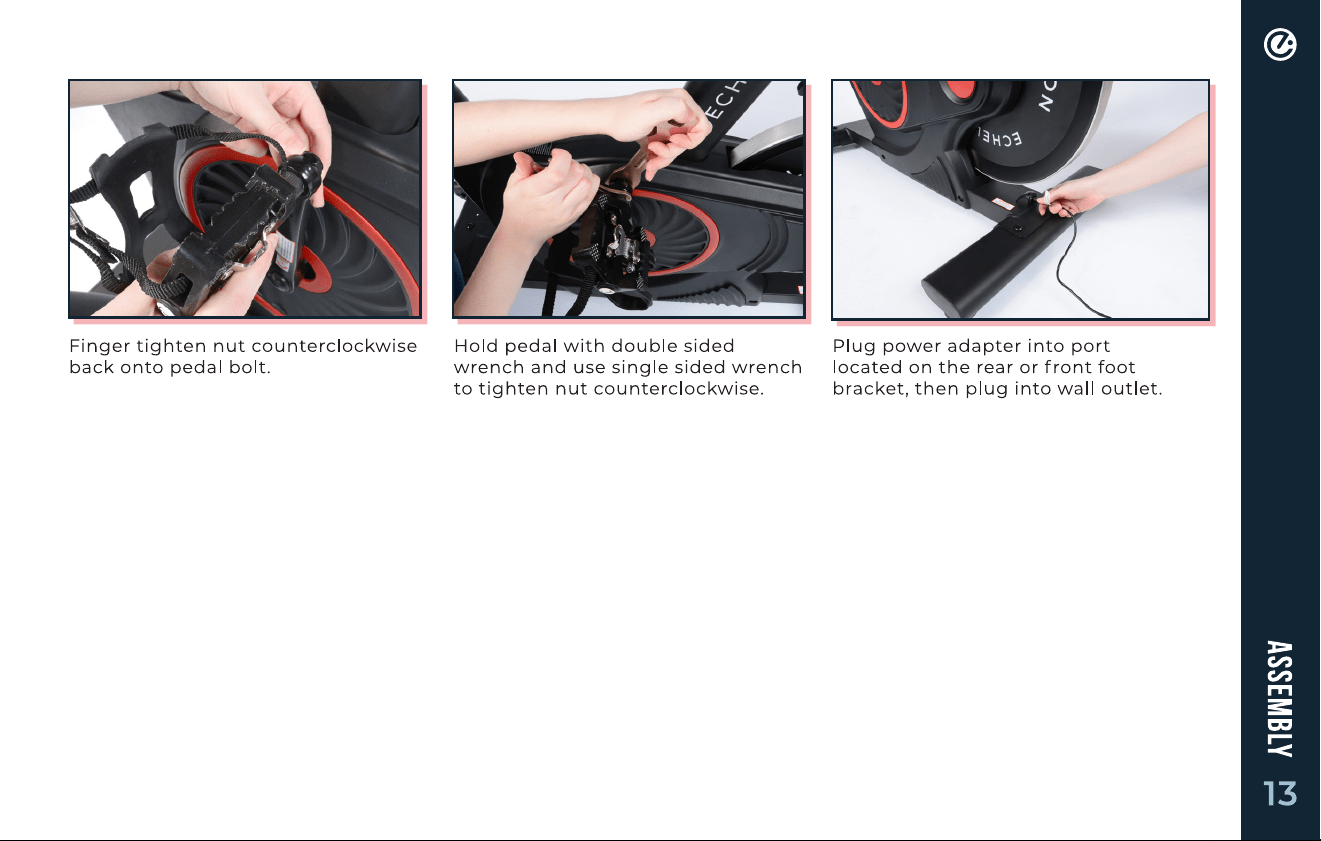 Finger tighten nut counterclockwise back onto pedal bolt.

Hold pedal with double sided wrench and use single sided wrench to tighten nut counterclockwise.

Plug power adapter into port located on the rear or front foot bracket, then plug into wall outlet.

ASSEMBLY

13