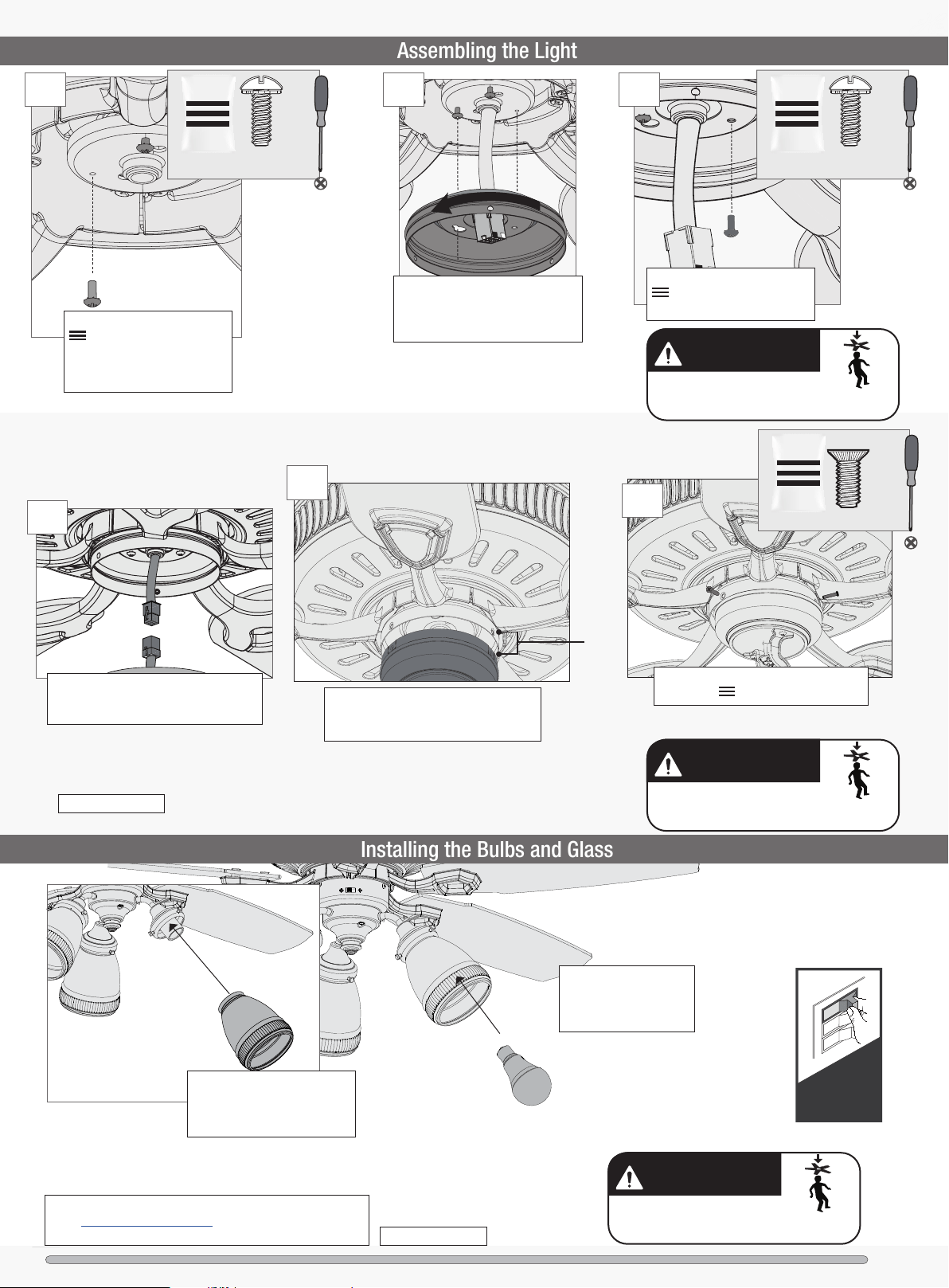 Assembling the Light

Installing the Bulbs and Glass