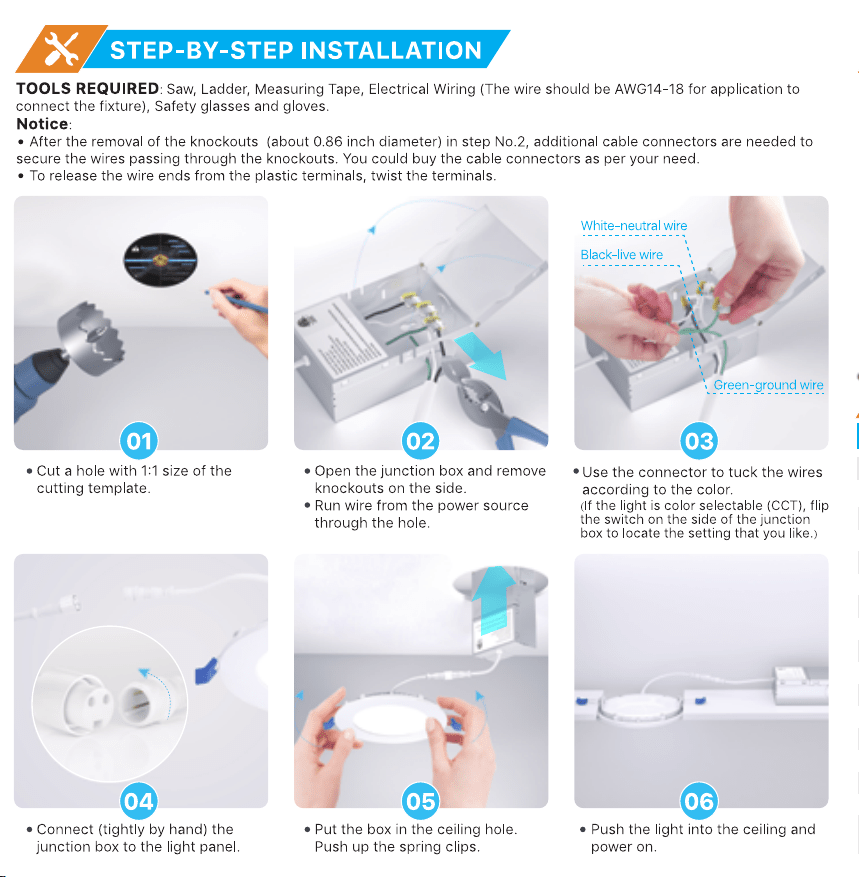 STEP-BY-STEP INSTALLATION

TOOLS REQUIRED: Saw, Ladder, Measuring Tape, Electrical Wiring (The wire should be AWG14-18 for application to connect the fixture), Safety glasses and gloves.

Notice:
• After the removal of the knockouts (about 0.86 inch diameter) in step No.2, additional cable connectors are needed to secure the wires passing through the knockouts. You could buy the cable connectors as per your need.
• To release the wire ends from the plastic terminals, twist the terminals.

01
• Cut a hole with 1:1 size of the cutting template.

02
• Open the junction box and remove knockouts on the side.
• Run wire from the power source through the hole.

White-neutral wire
Black-live wire
Green-ground wire

03
• Use the connector to tuck the wires according to the color.
(If the light is color selectable (CCT), flip the switch on the side of the junction box to locate the setting that you like.)

04
• Connect (tightly by hand) the junction box to the light panel.

05
• Put the box in the ceiling hole. Push up the spring clips.

06
• Push the light into the ceiling and power on.