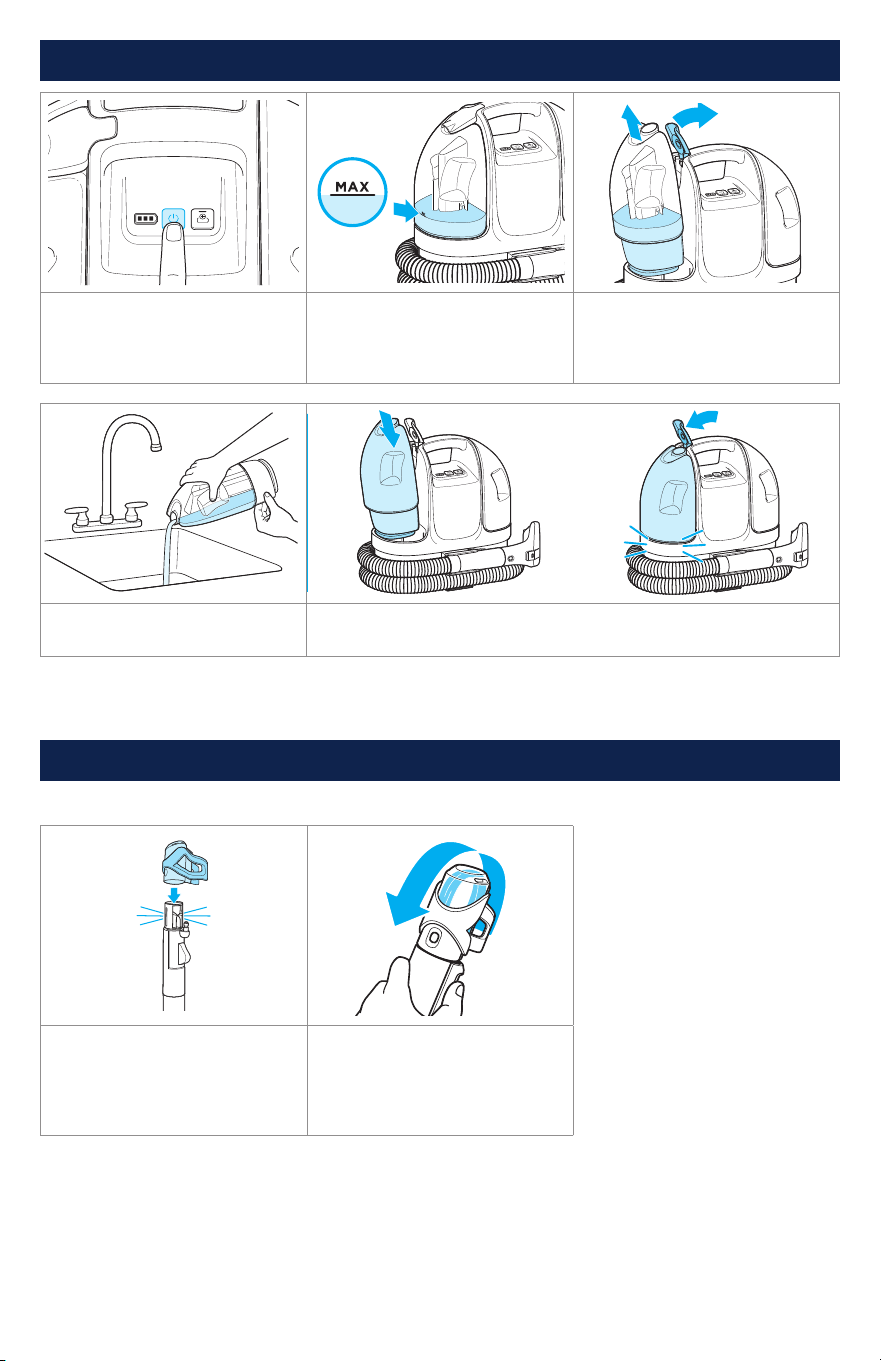 MAX