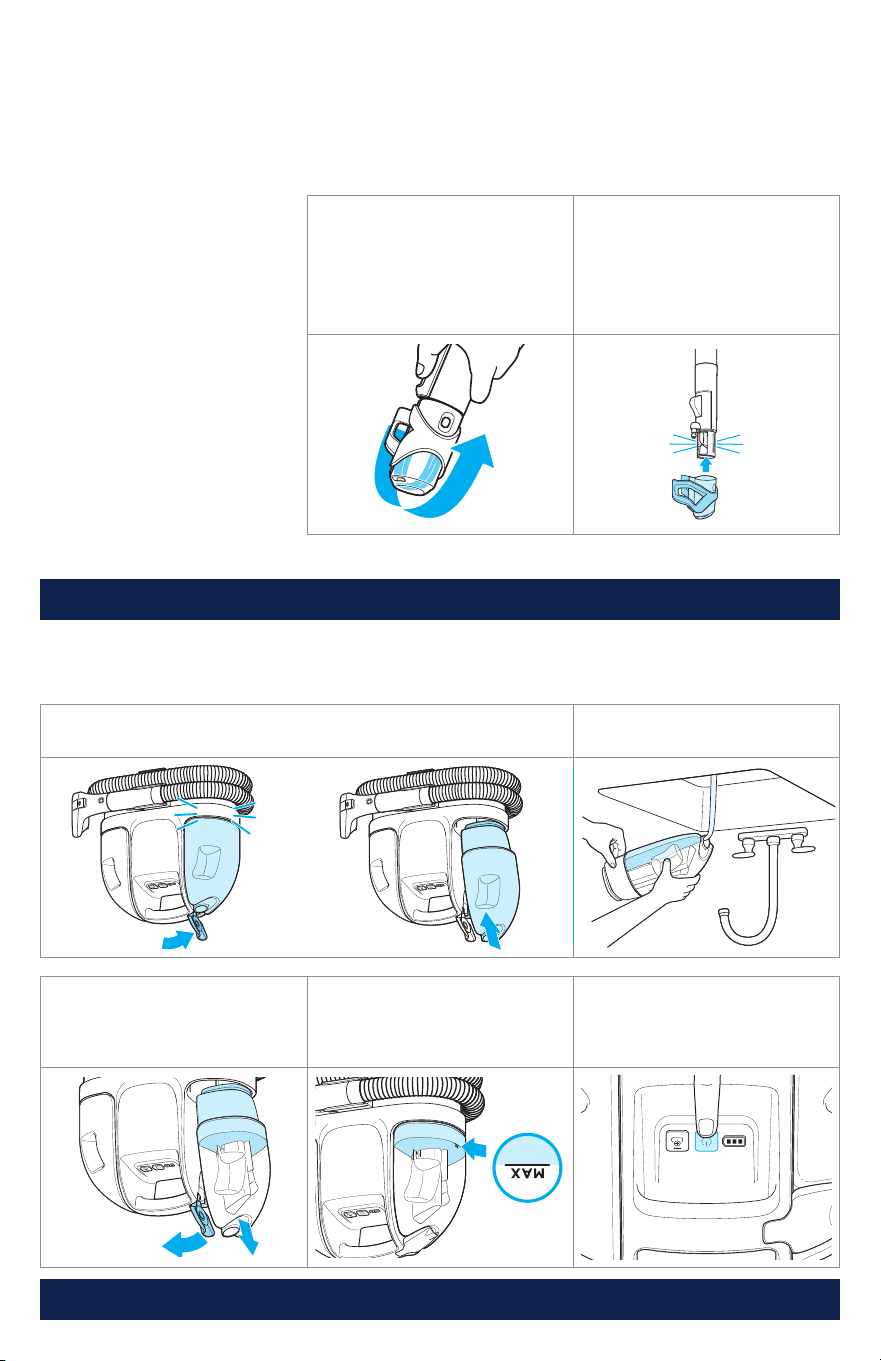 MAX