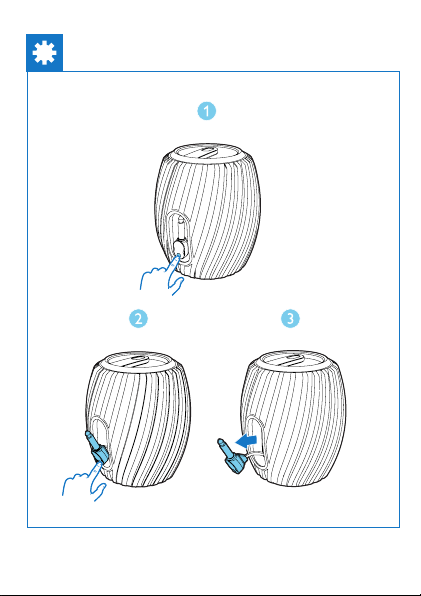 1

2

3