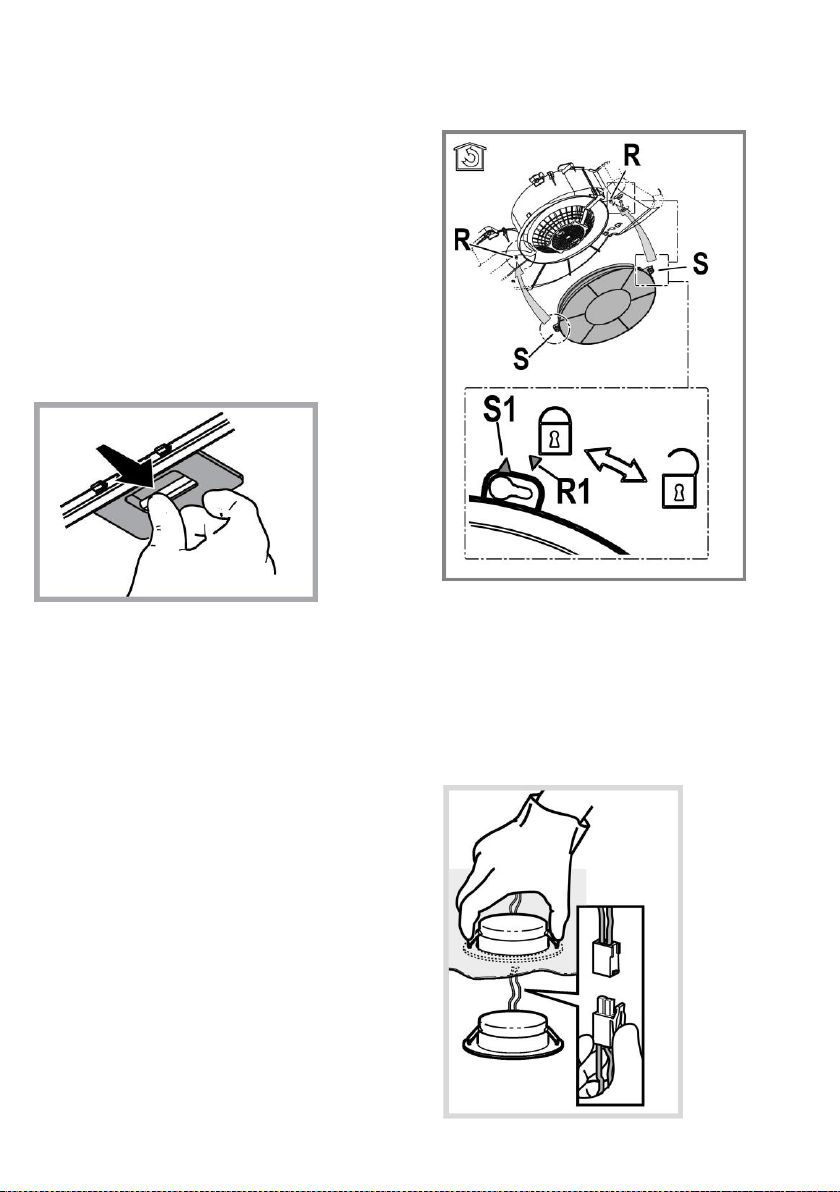 R
R
S
S
S1
R1