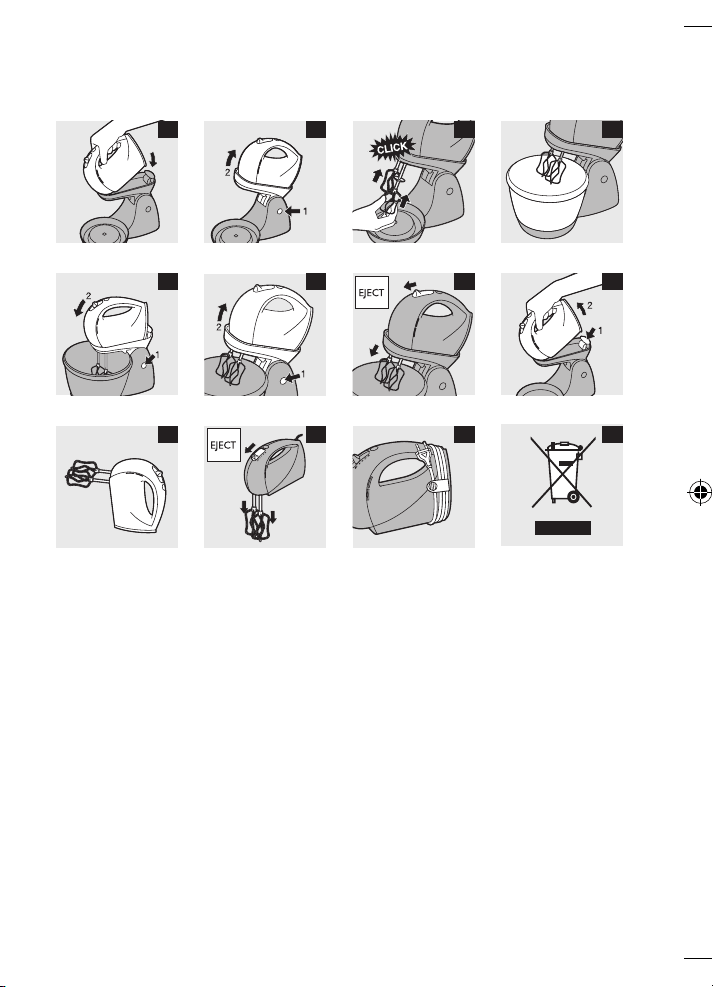 2
1

CLICK

2
1

2
1

EJECT

2
1

EJECT