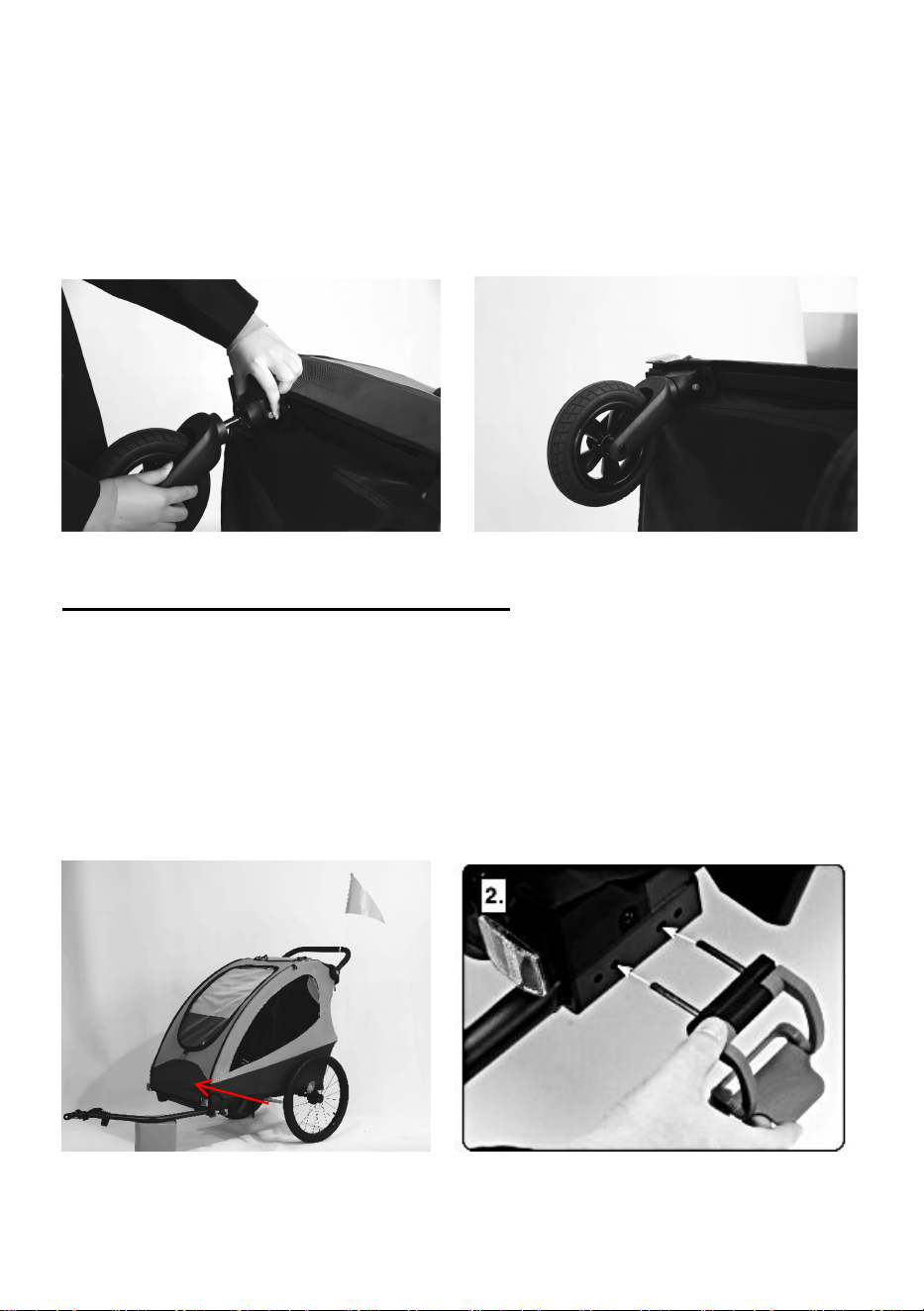 2.