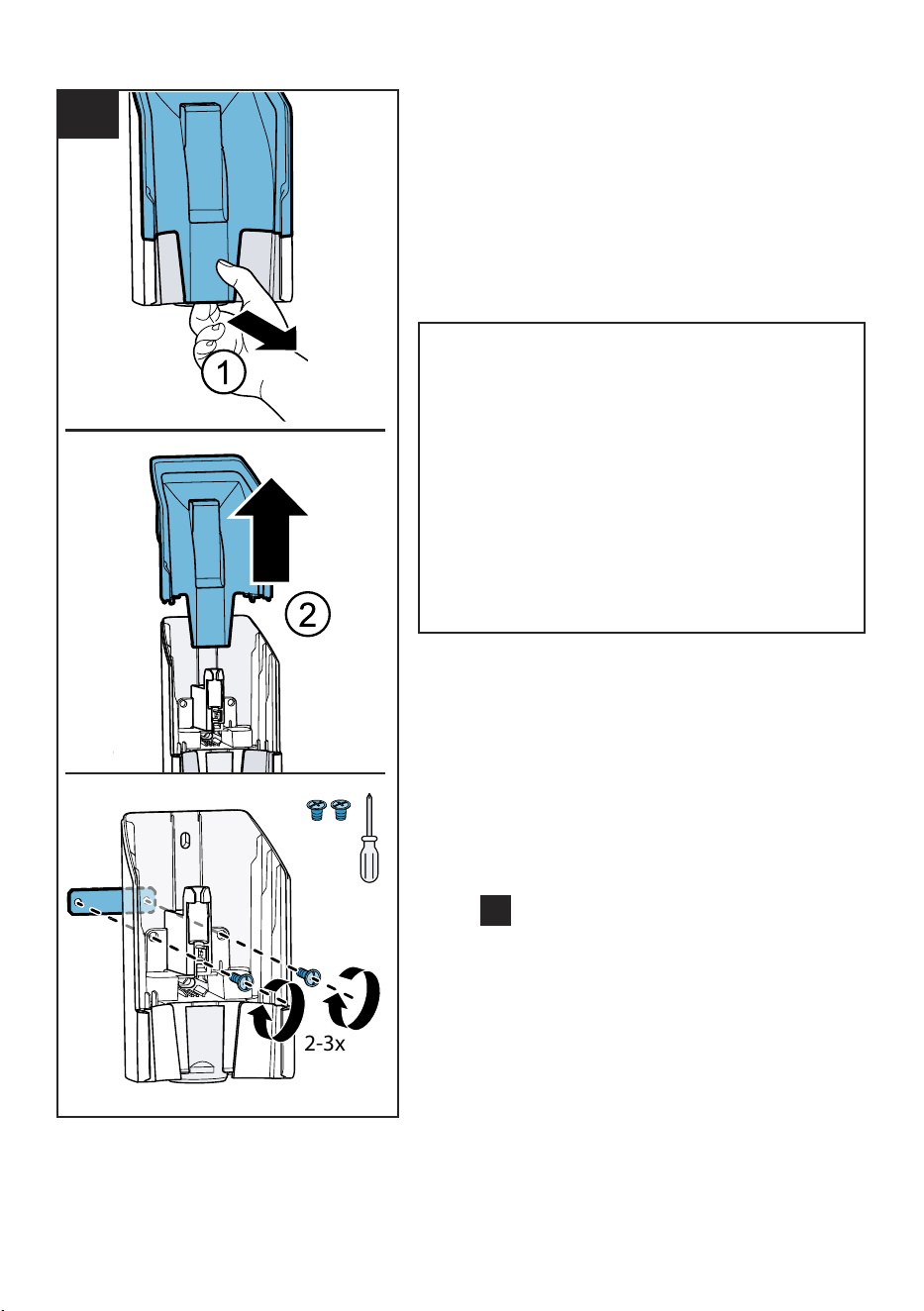 1

2

2-3x