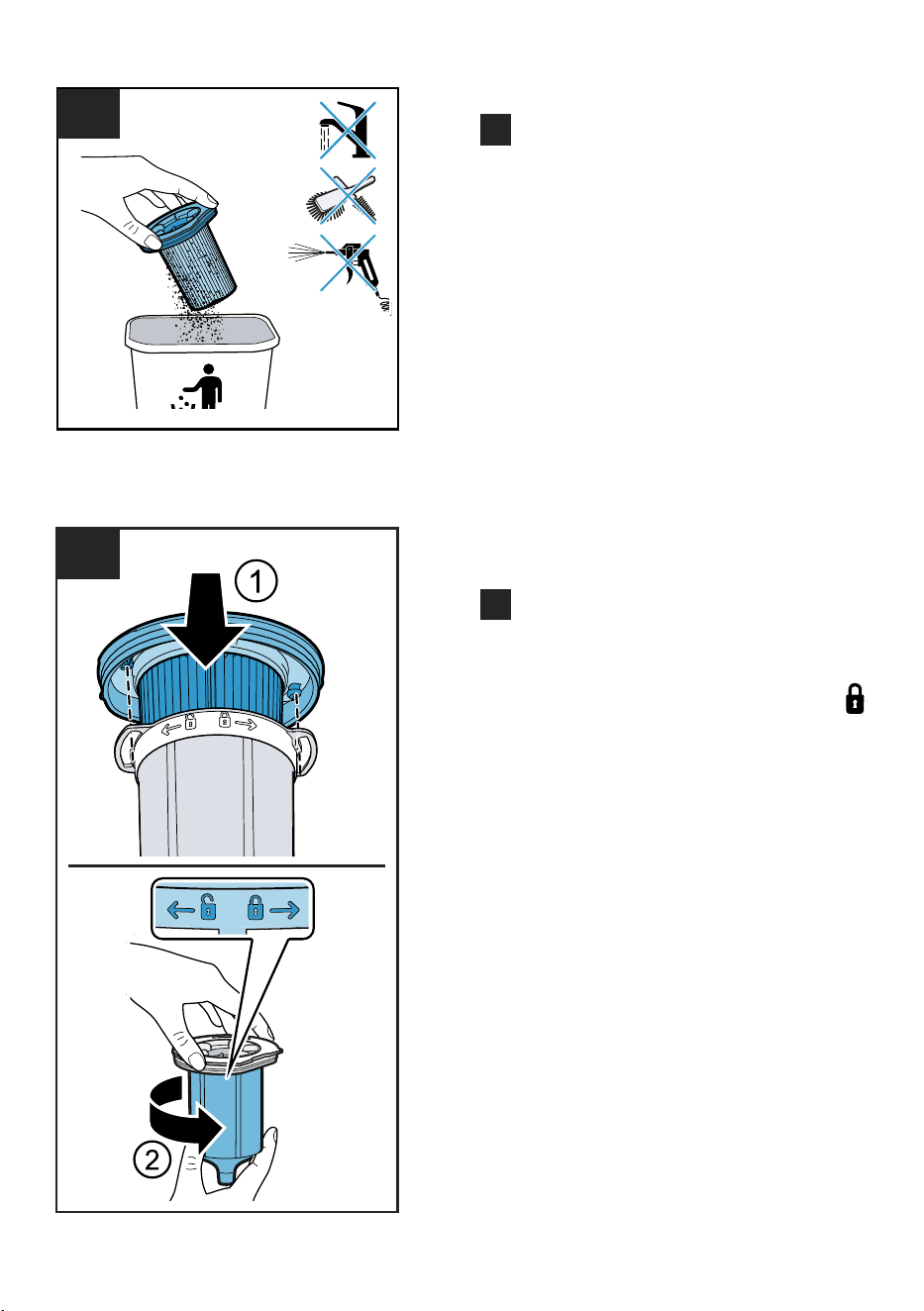 ①

②