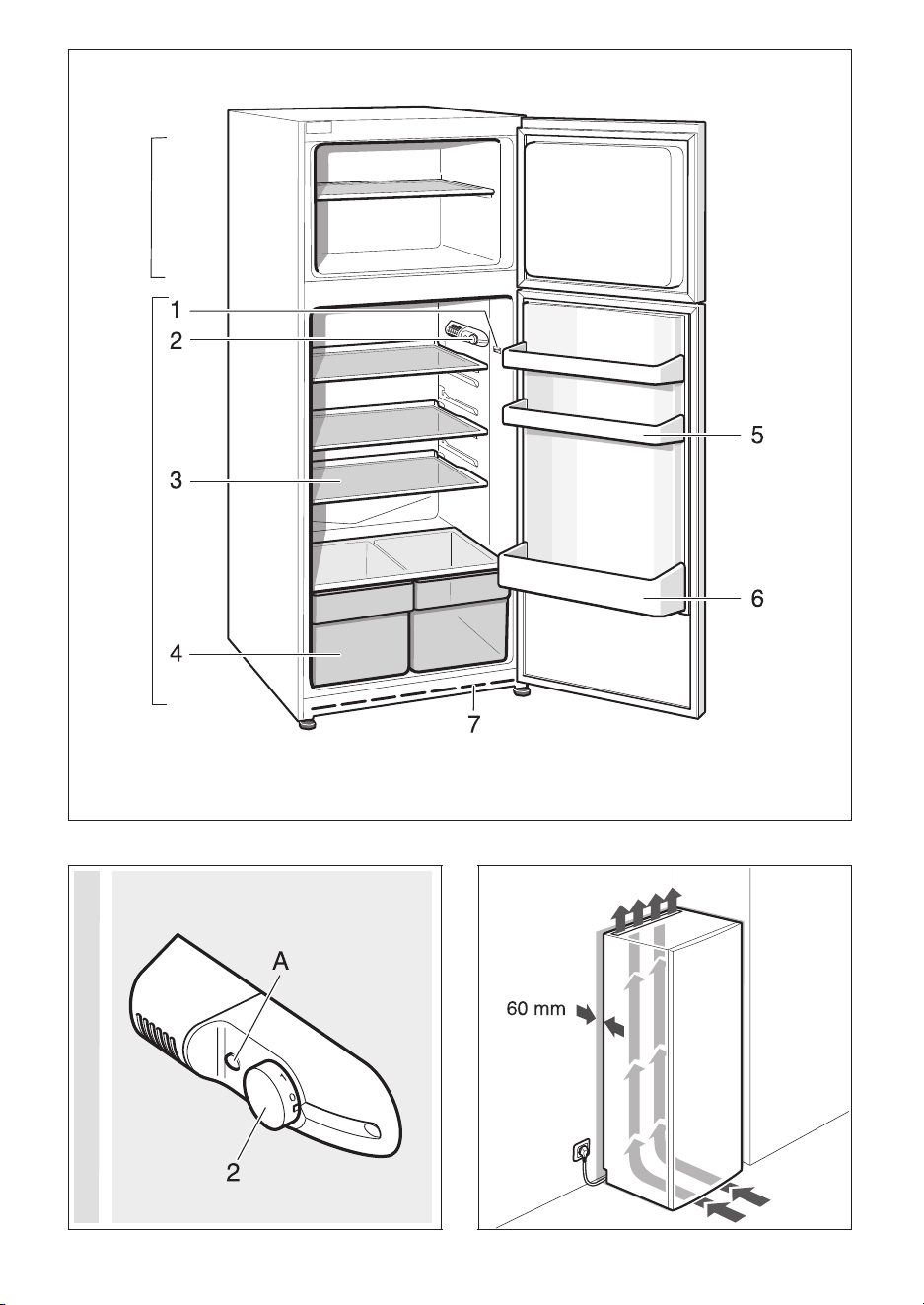 1
2
3
4
5
6
7

A
2

60 mm