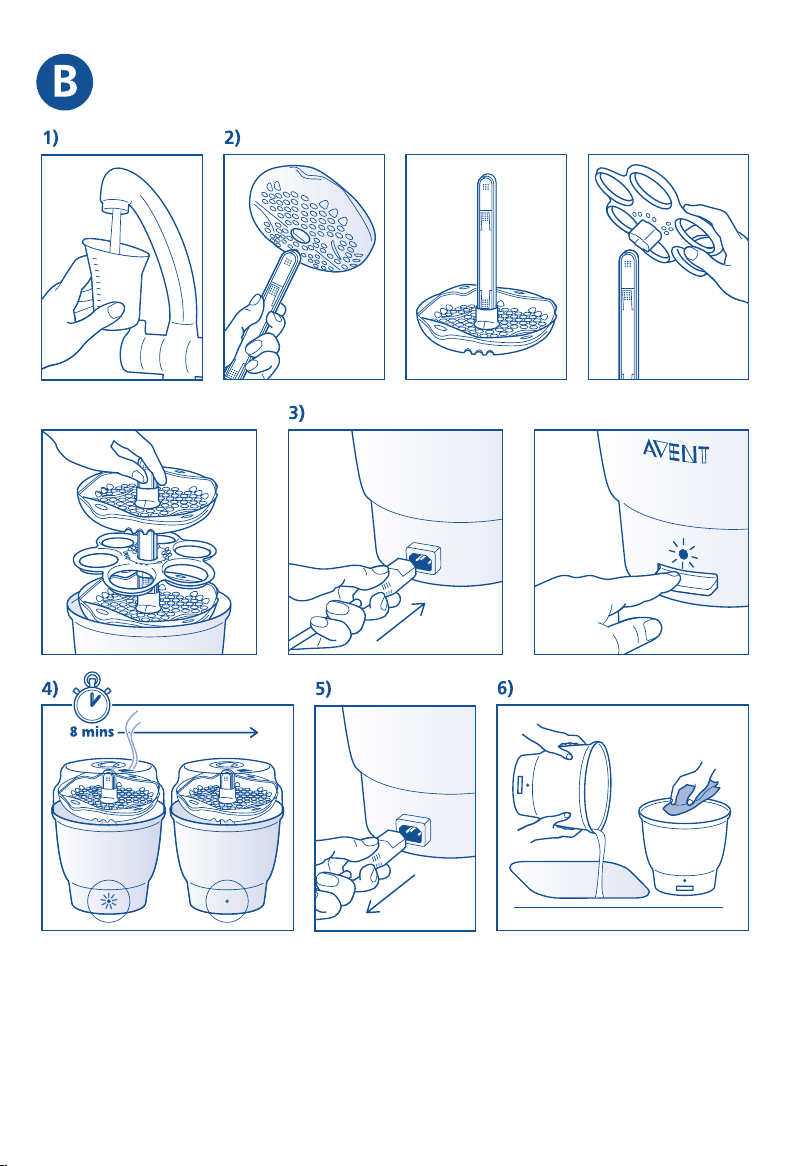 B

1)

2)

3)

AVENT

4)

8 mins

5)

6)