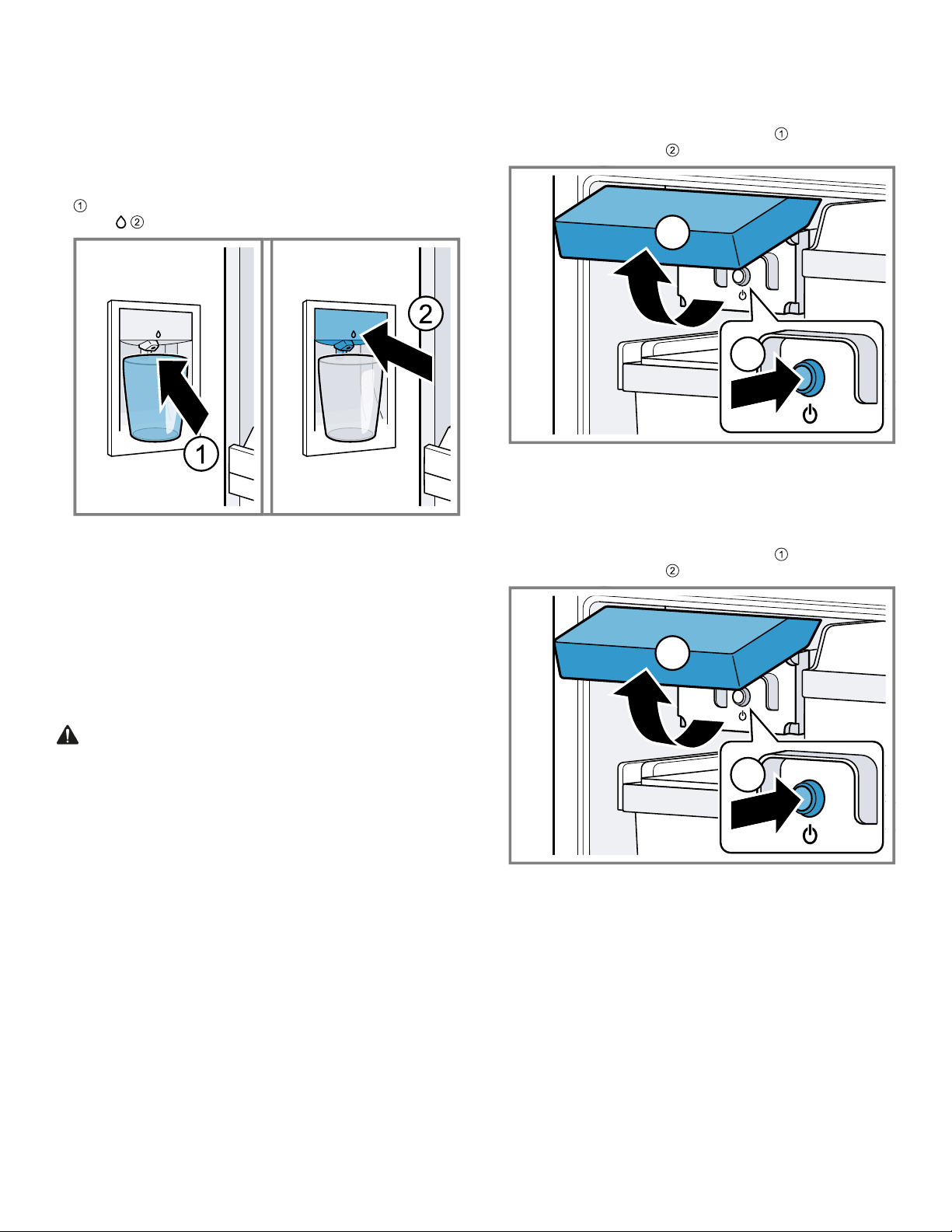 ①
② 

①
② 

① 2

①
②