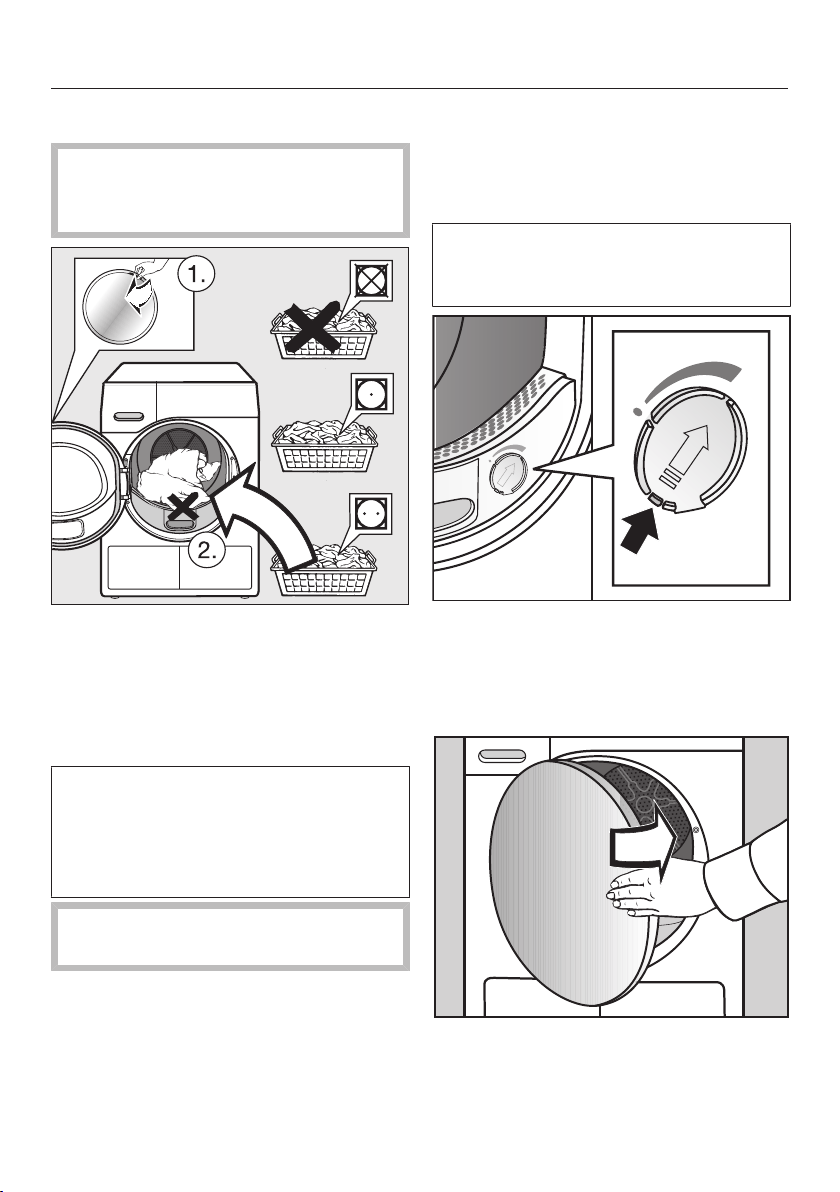 1.

2.