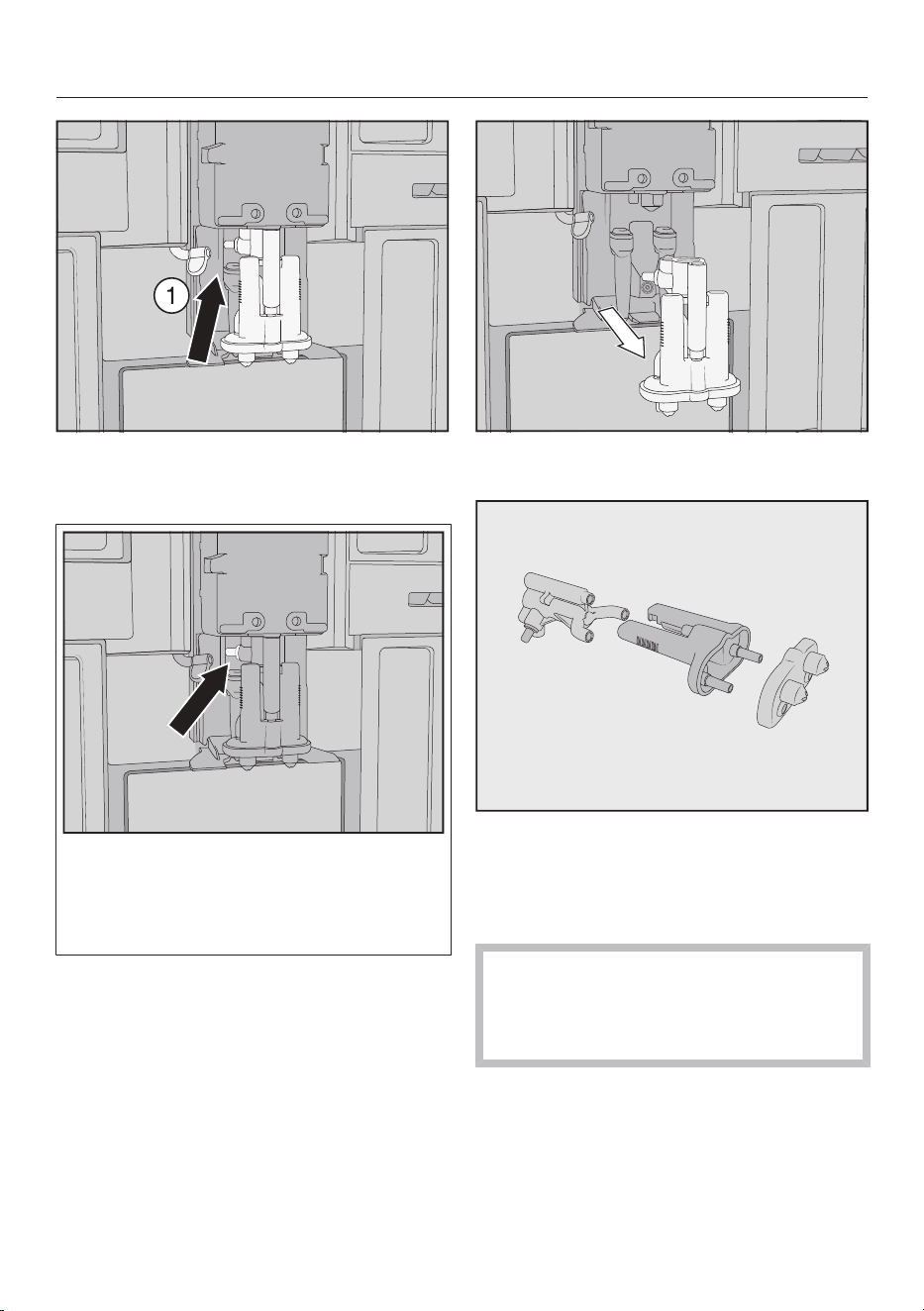 1