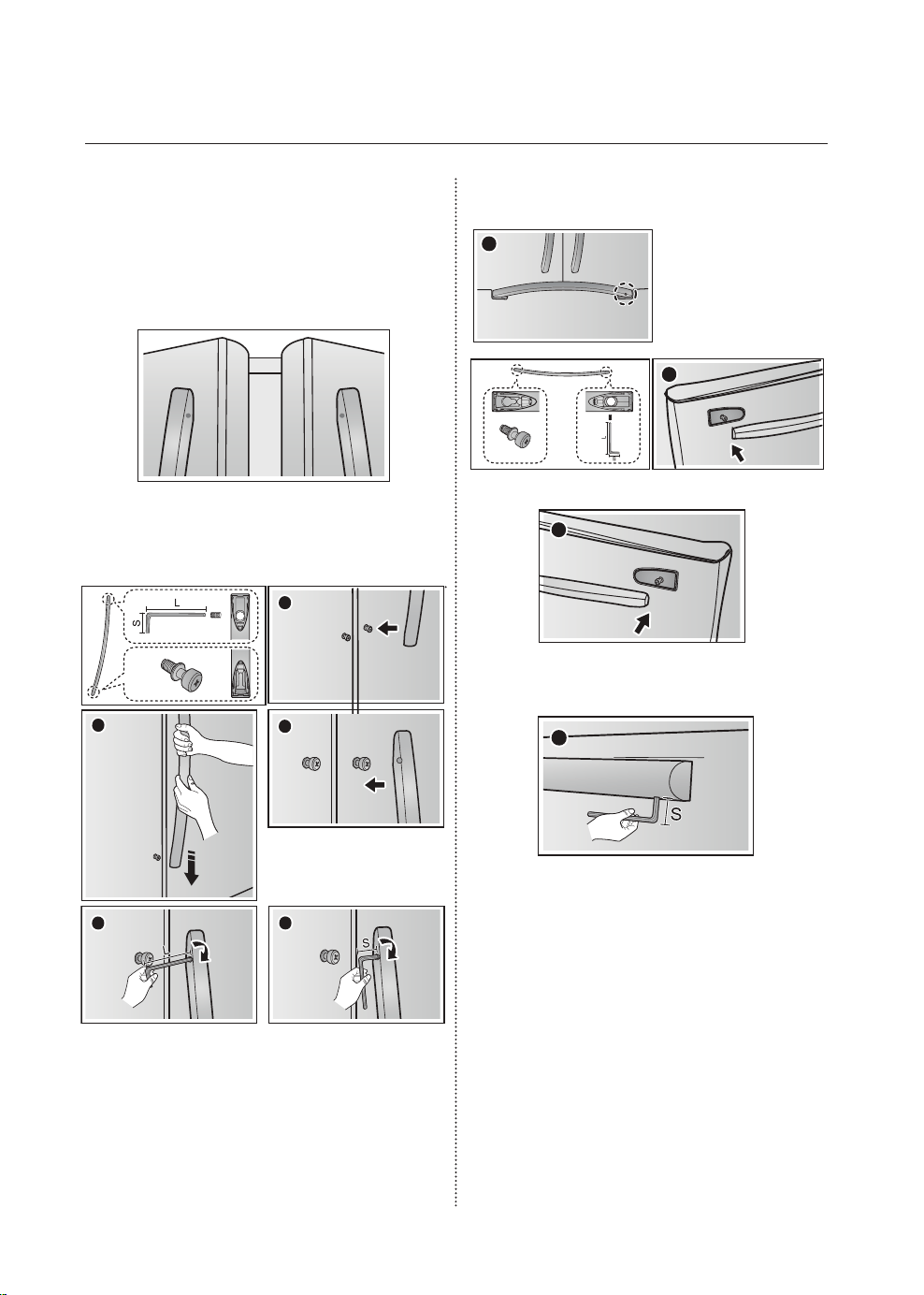 L

S

S

S