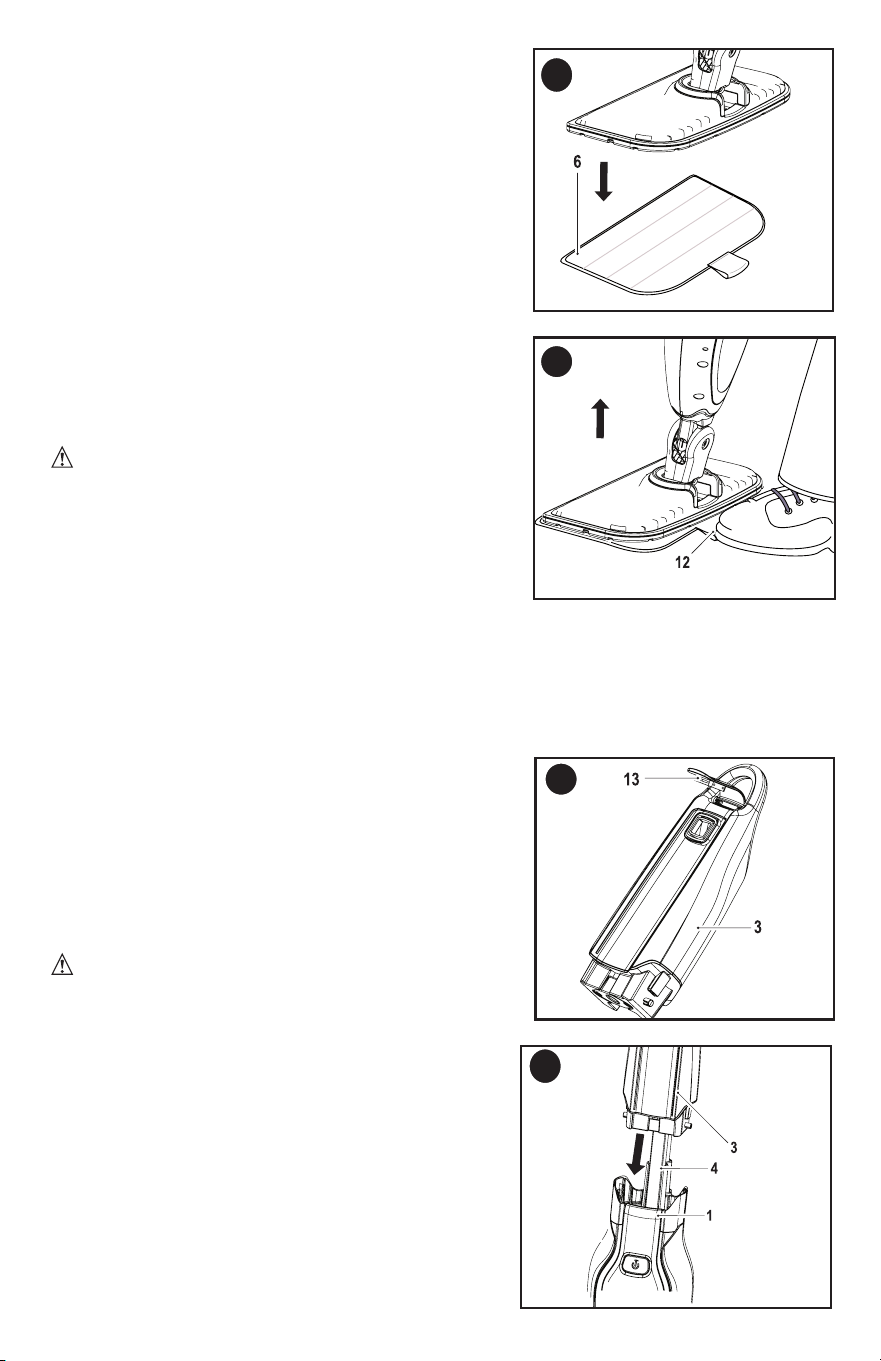 6

12

13

3

3

4

1