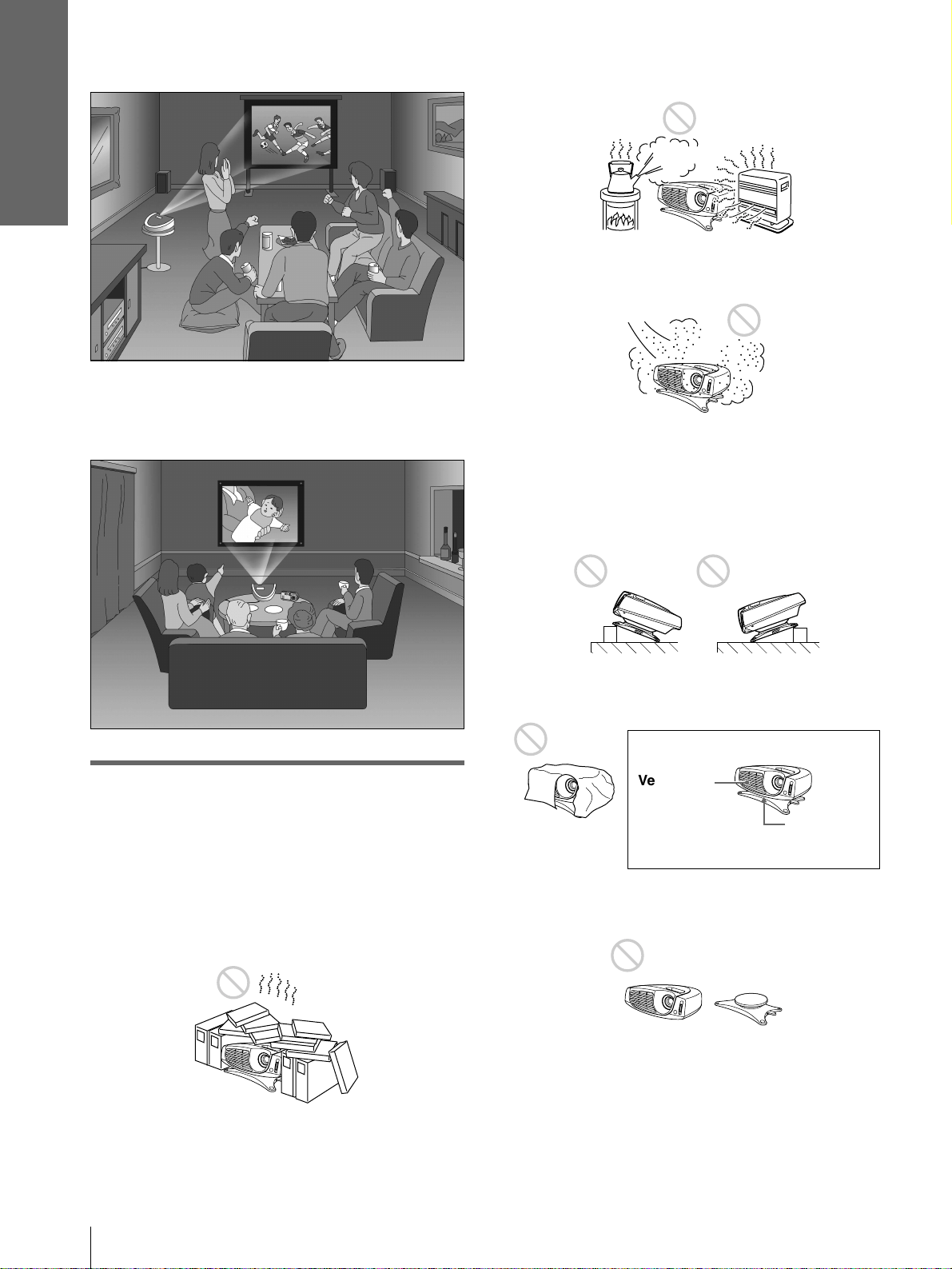 Ve