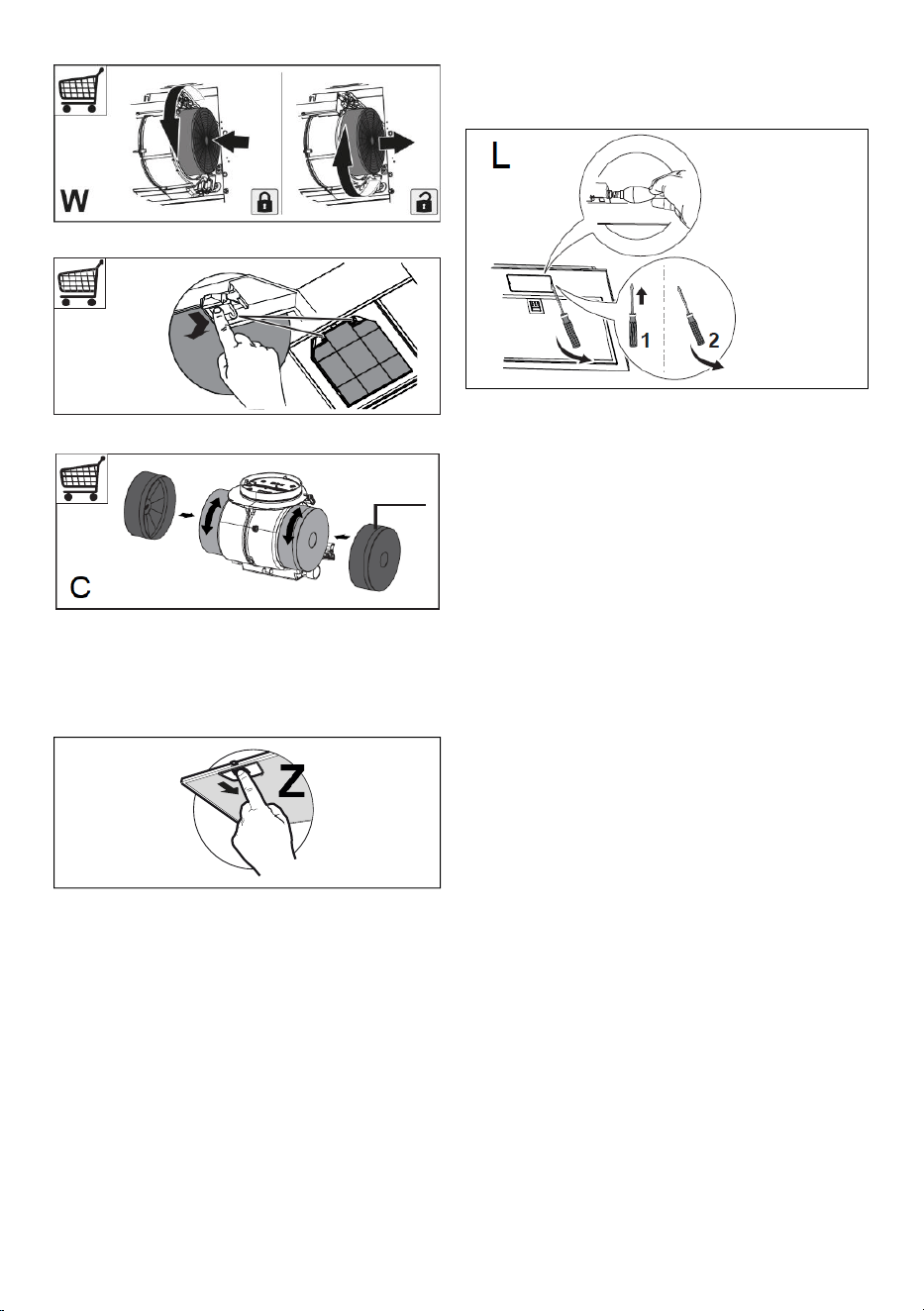 W

C

Z

L

1

2