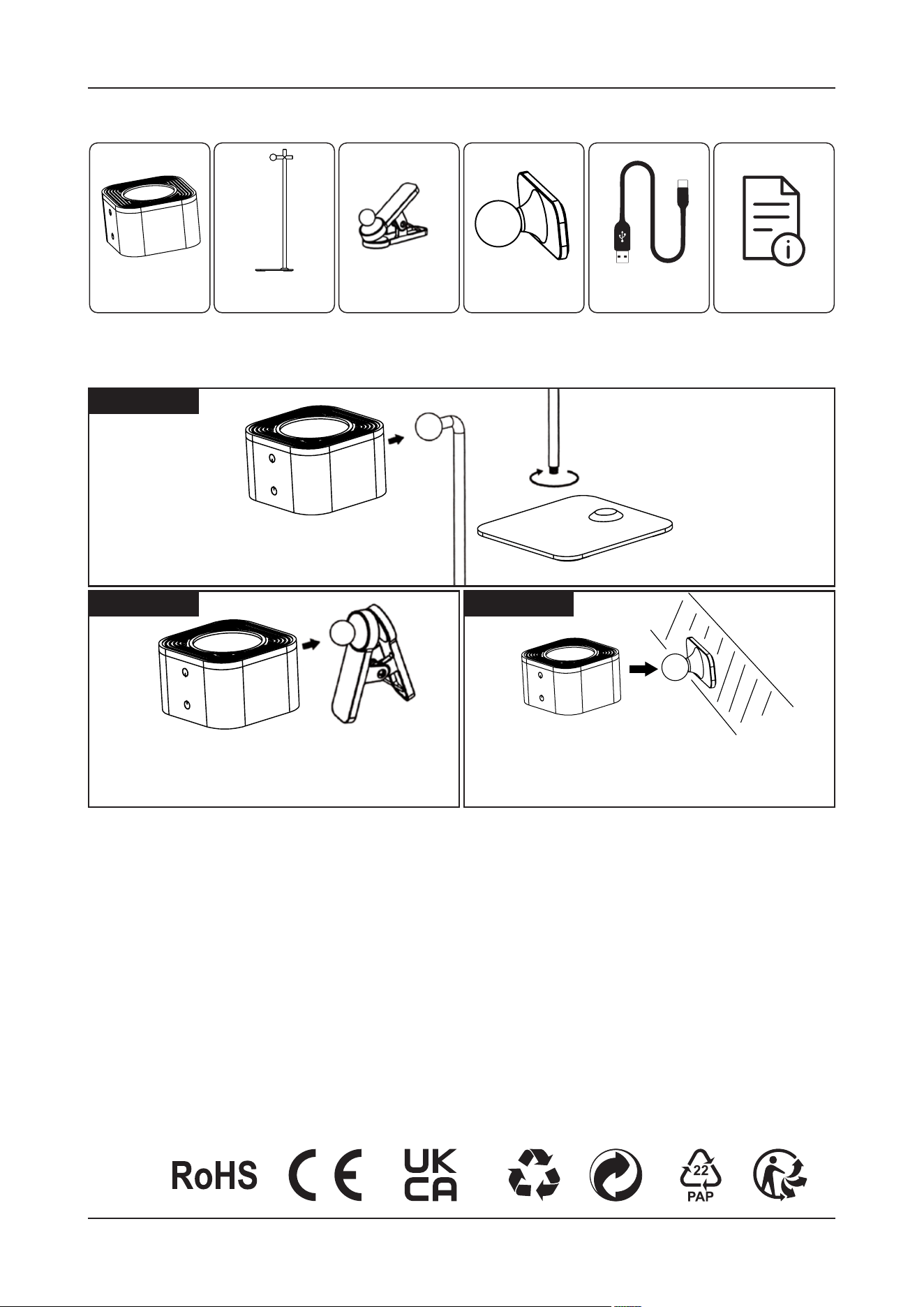 RoHS CE UK CA

22 PAP