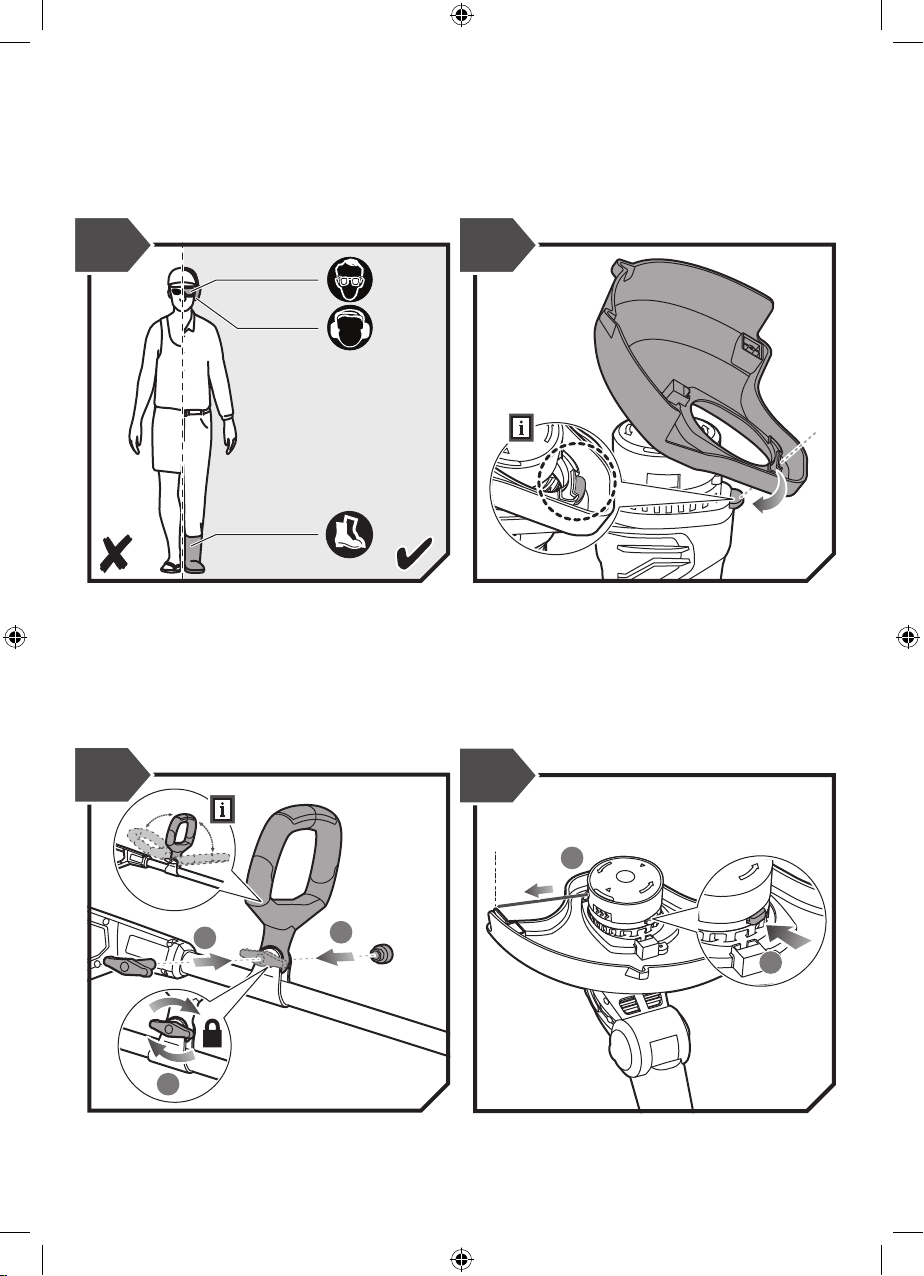 i

i