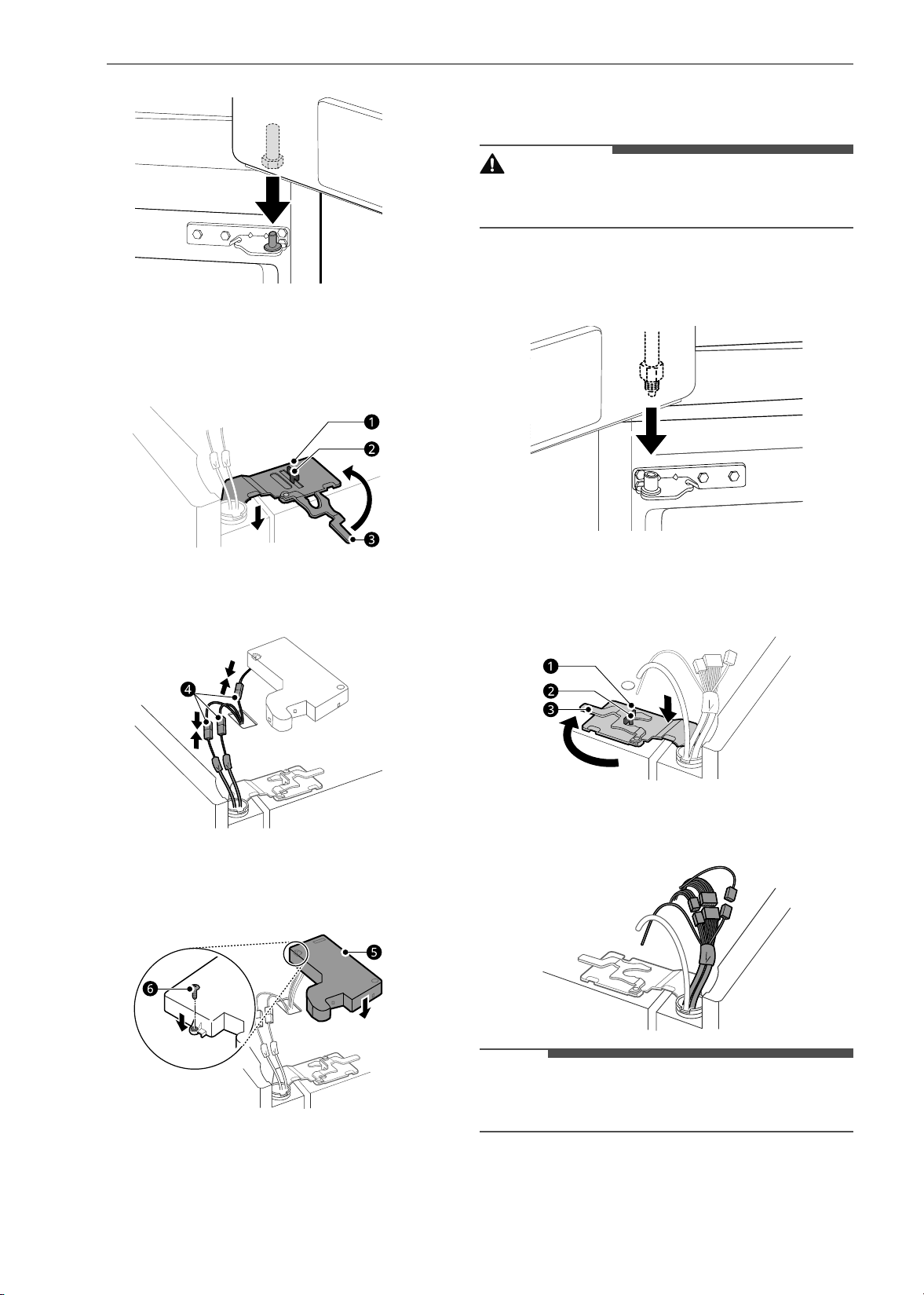 1
2
3

4

5
6

1
2
3