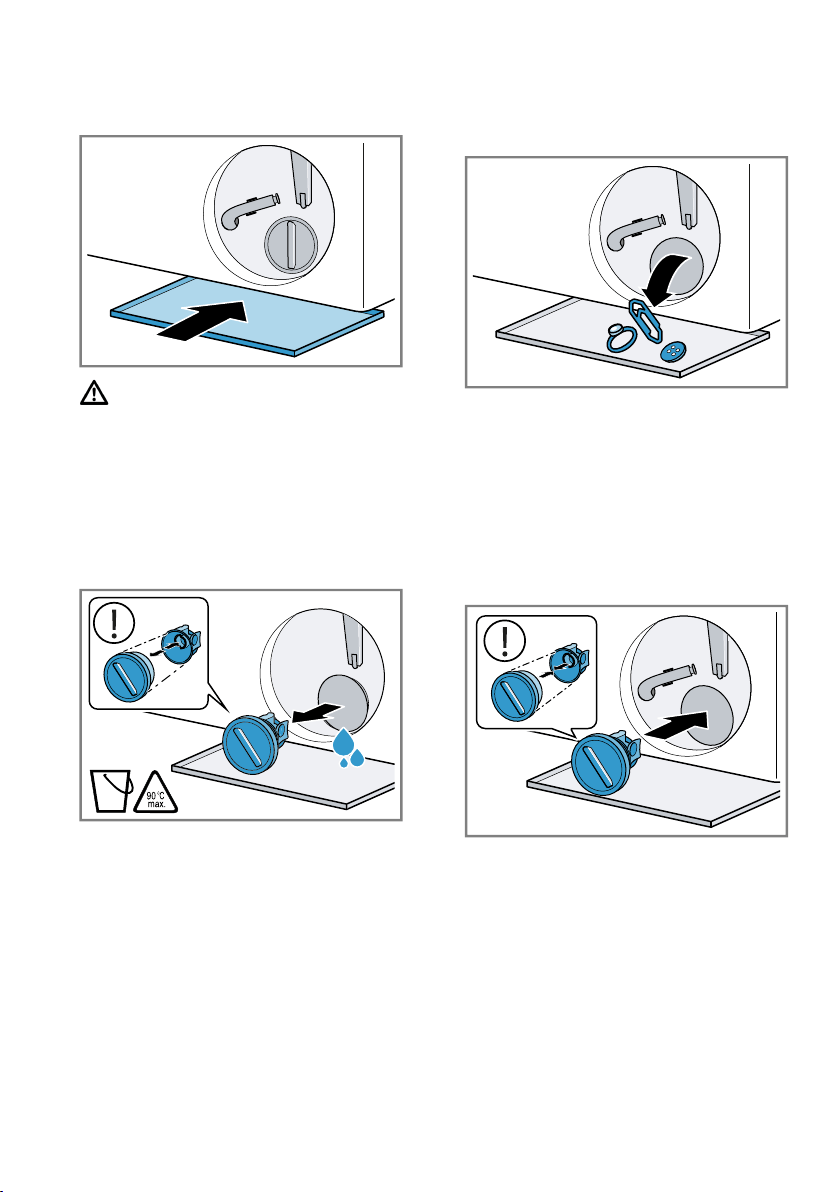 90°C max.