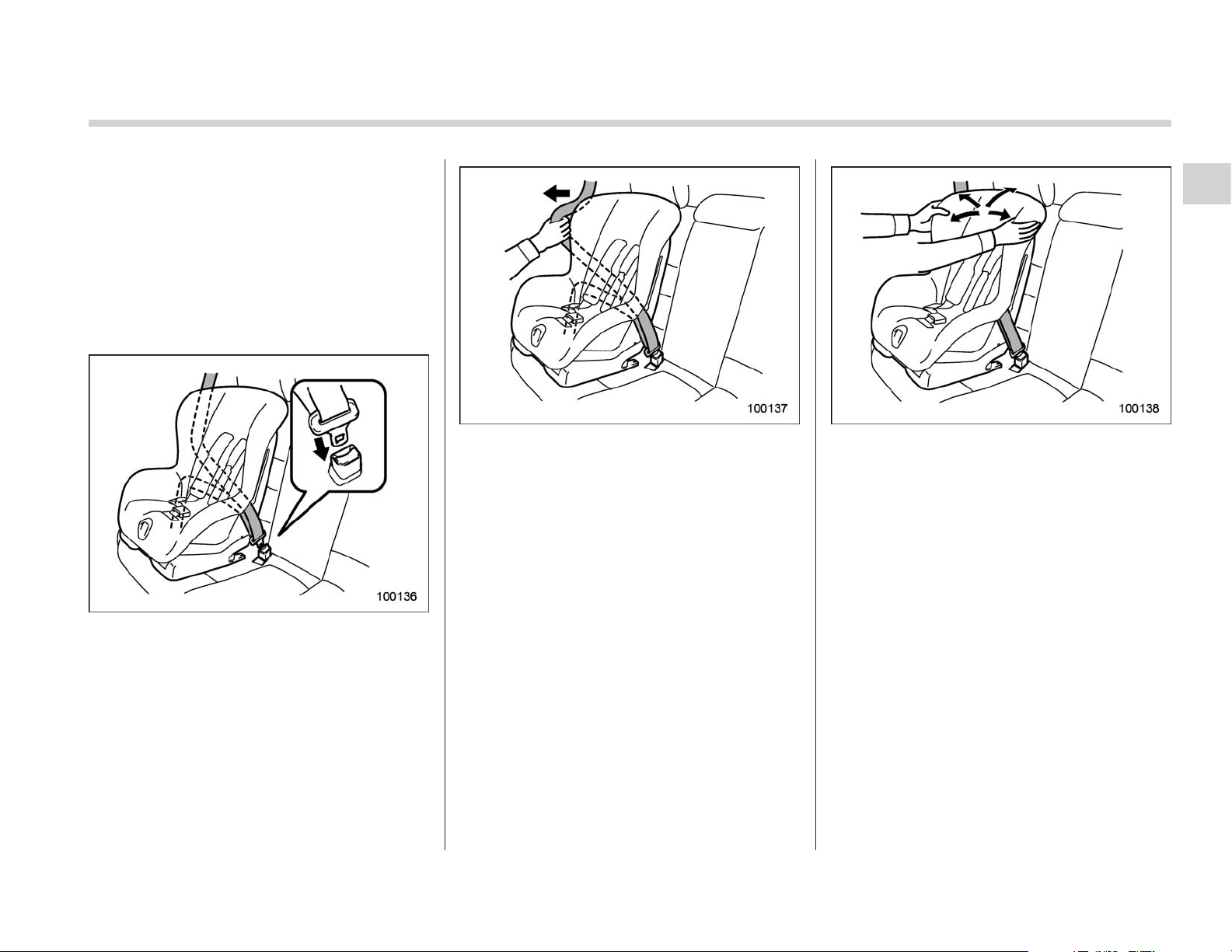 100136

100137

100138