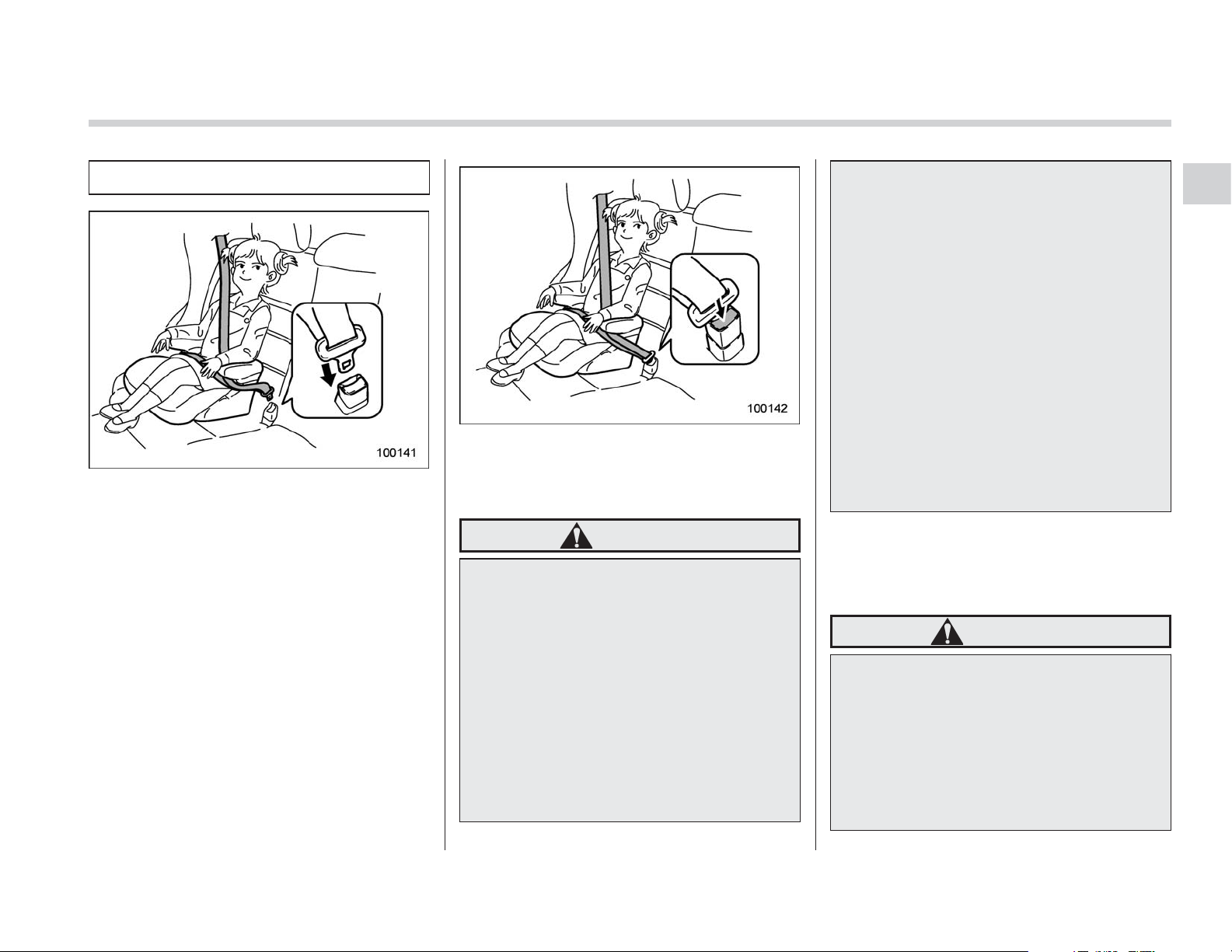 100141

100142