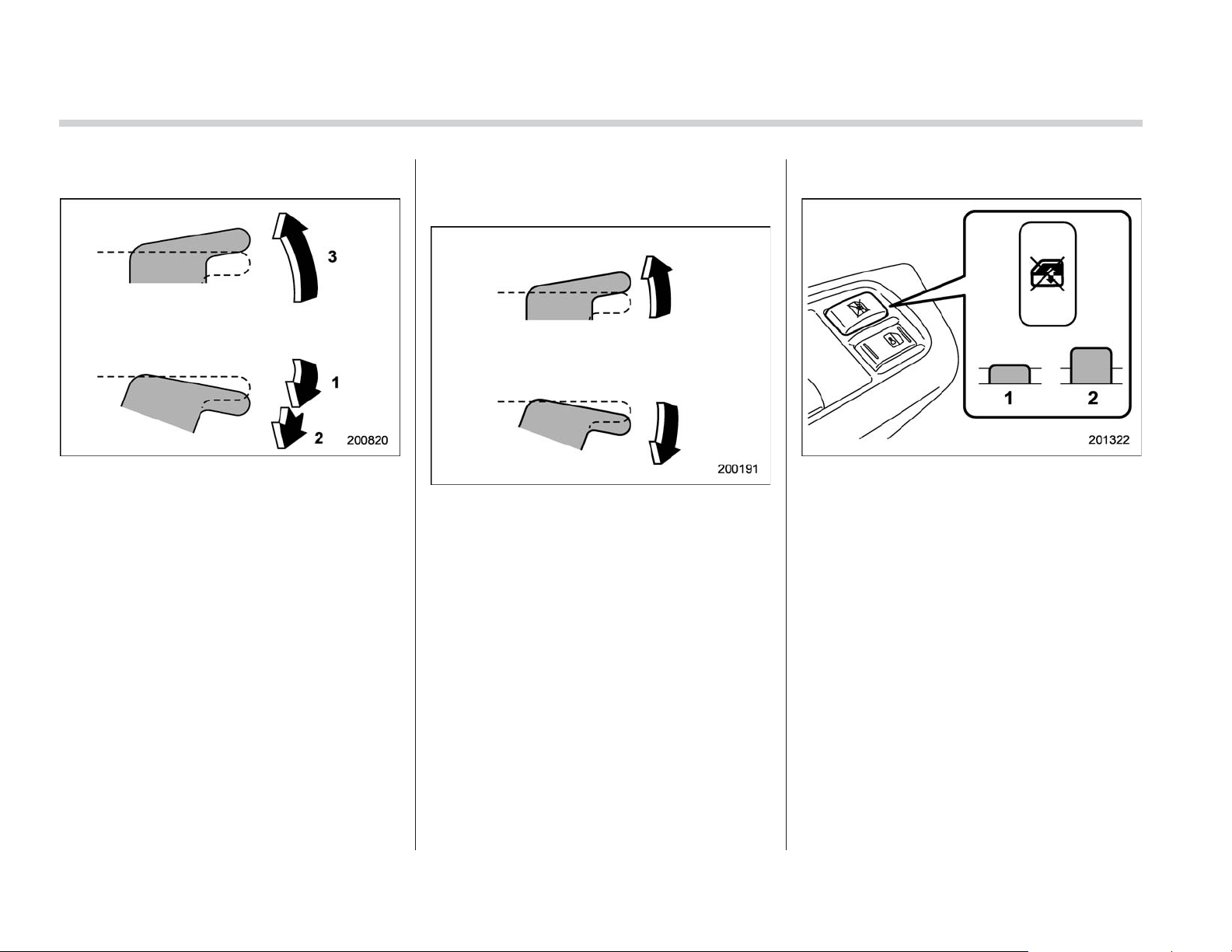 3

1

2

200820

200191

1

2

201322