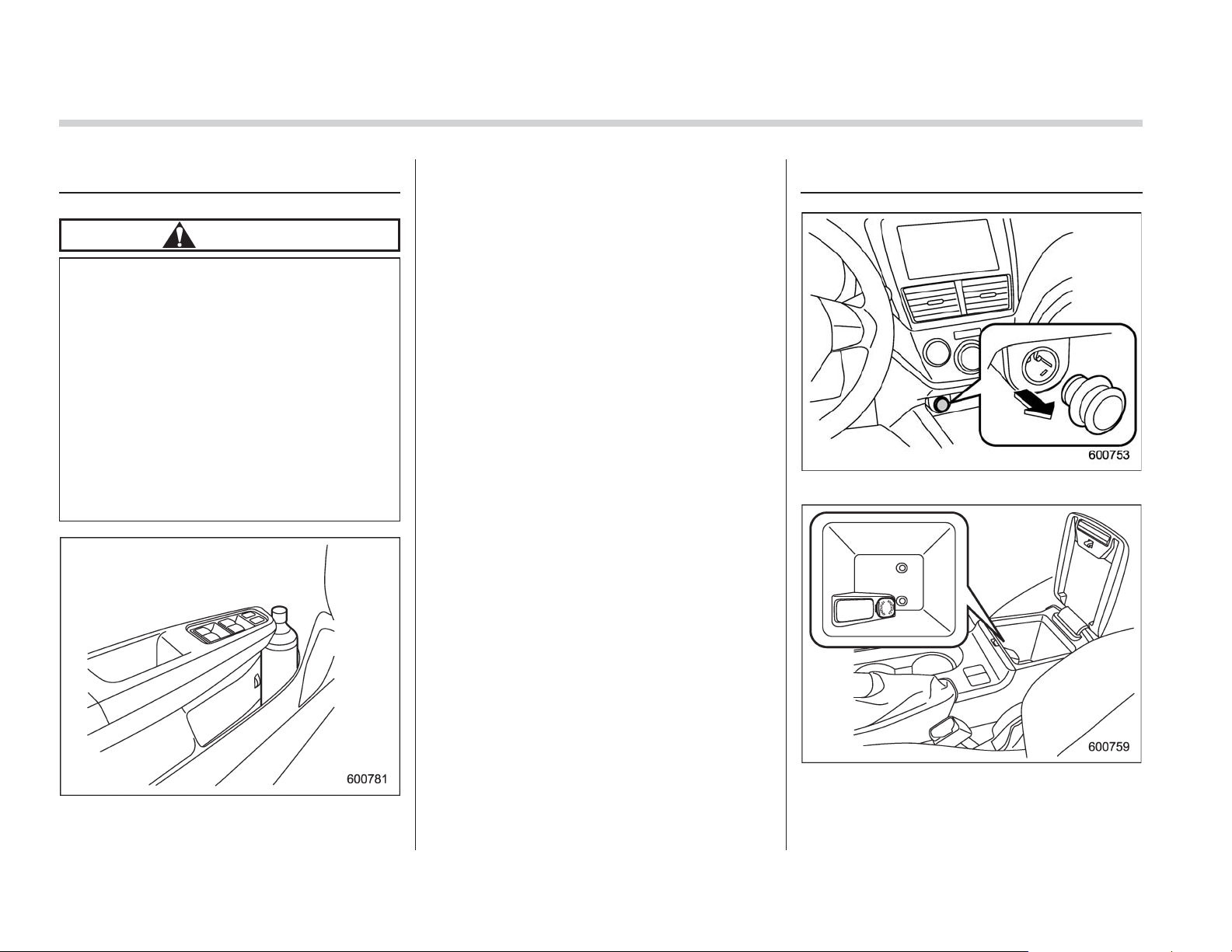 600781

600753

600759