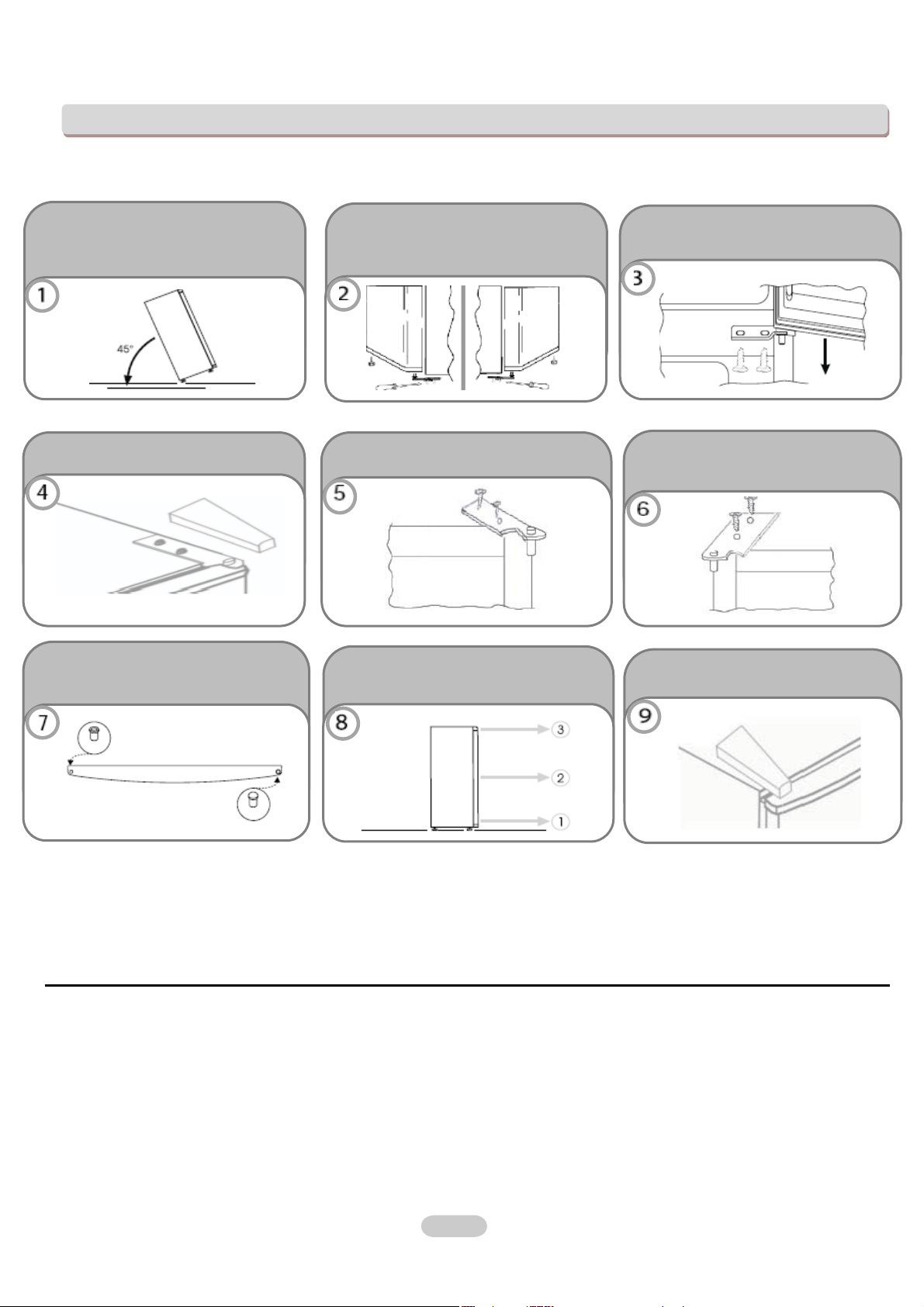 1

45°

2

3

4

5

6

7

8

3

2

1

9