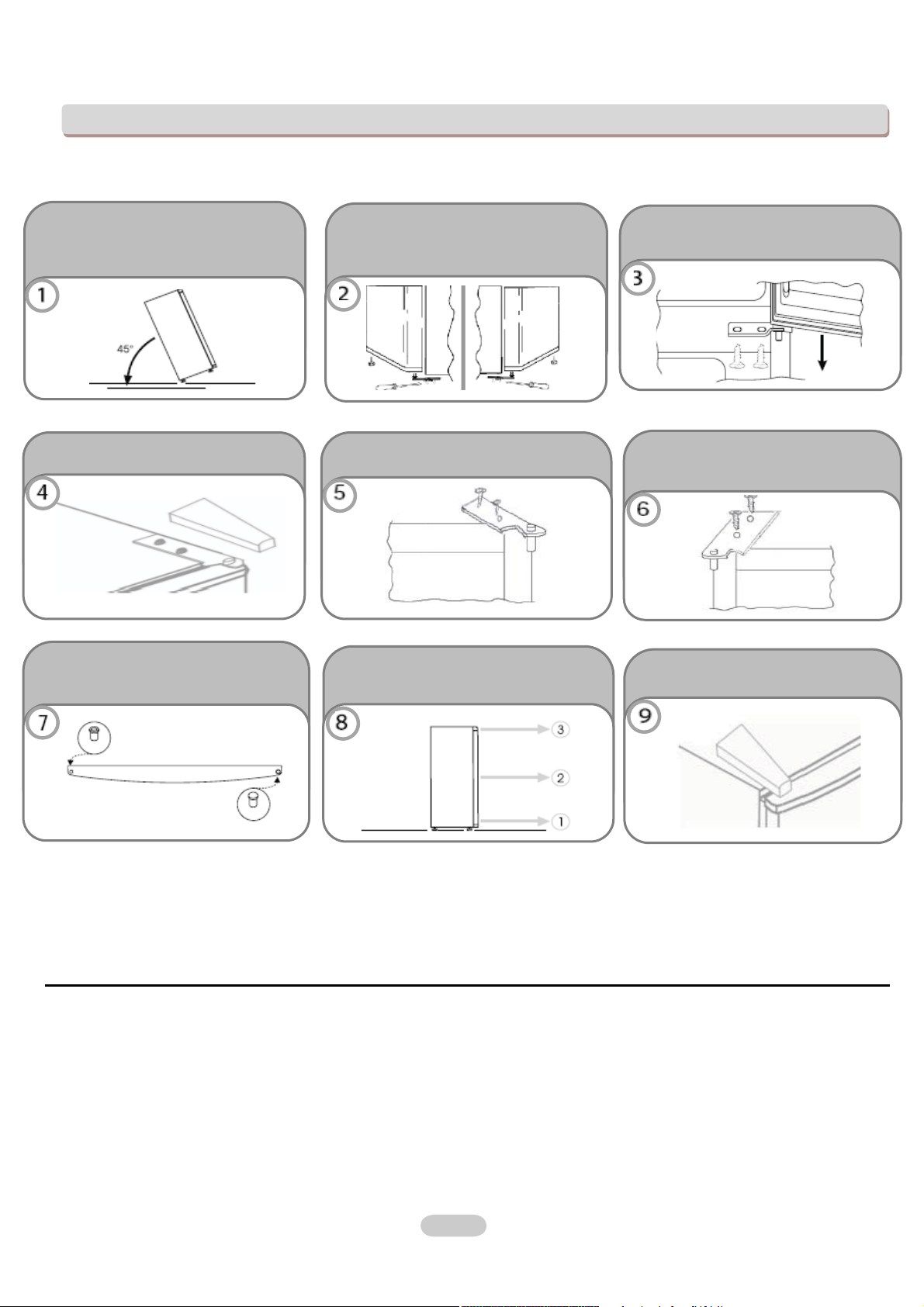 1

45°

2

3

4

5

6

7

8

3

2

1

9