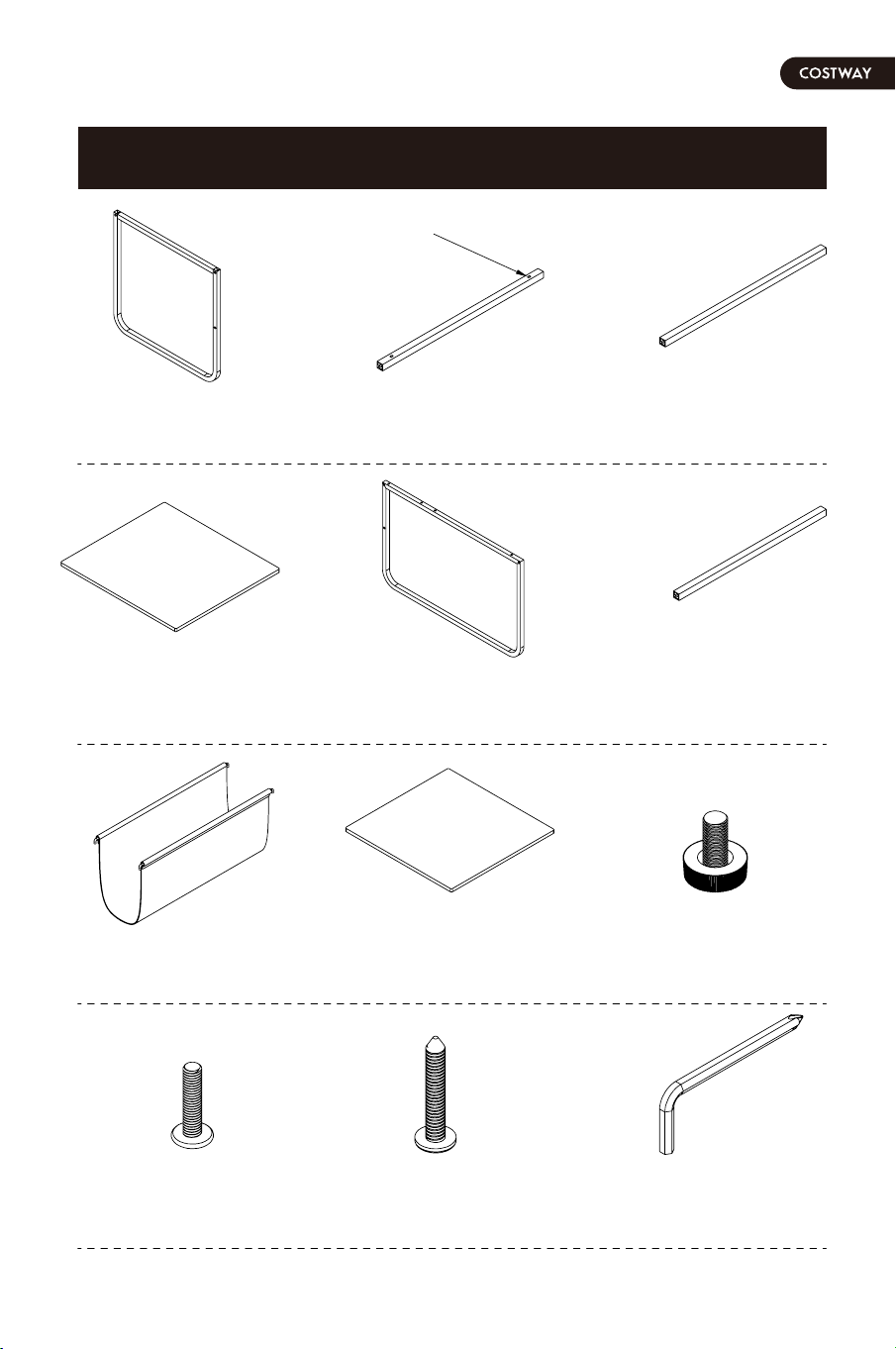 COSTWAY