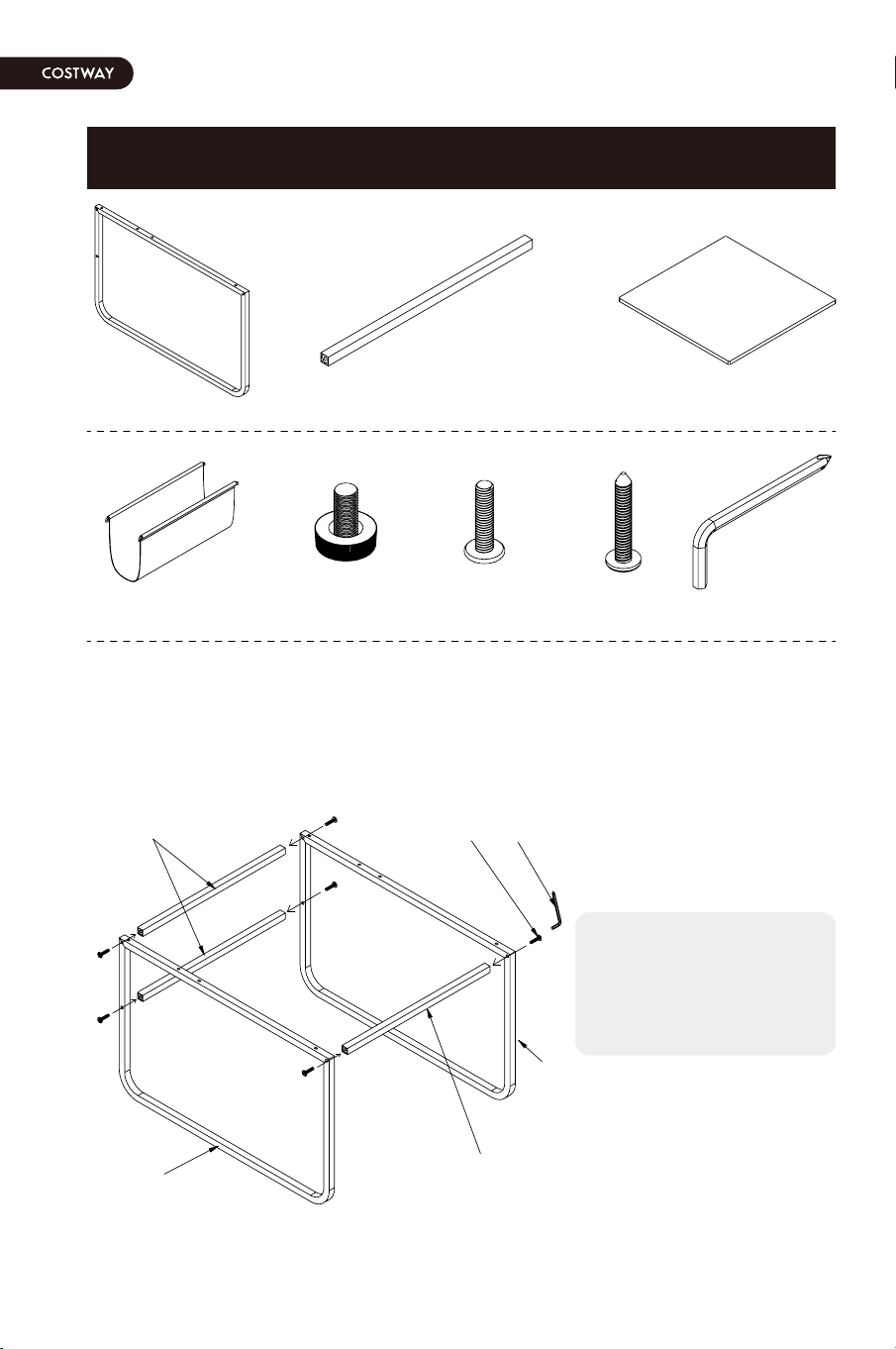 COSTWAY