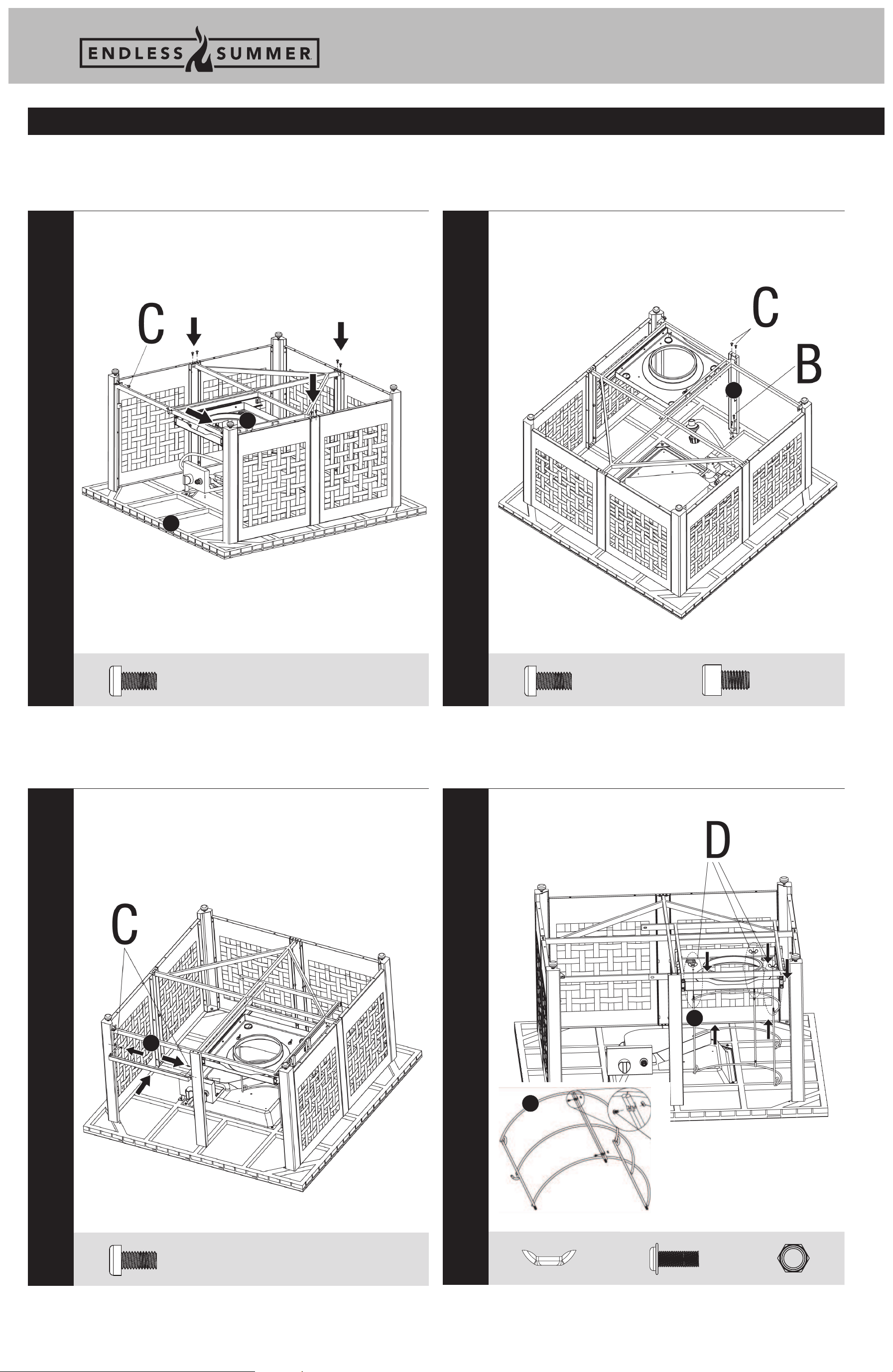 ENDLESS SUMMER

C

C

B

C

D