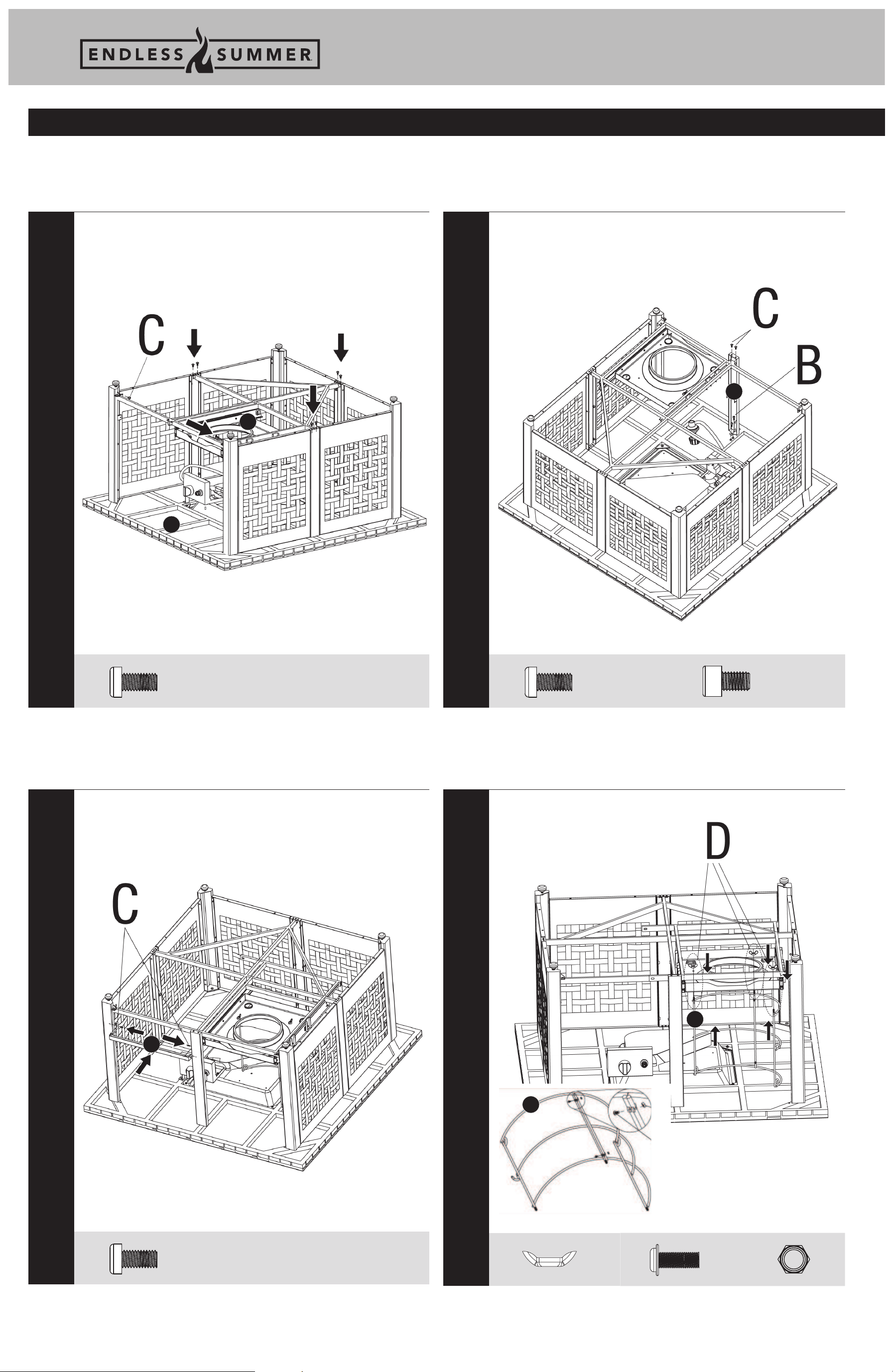 ENDLESS SUMMER

C

C

B

C

D