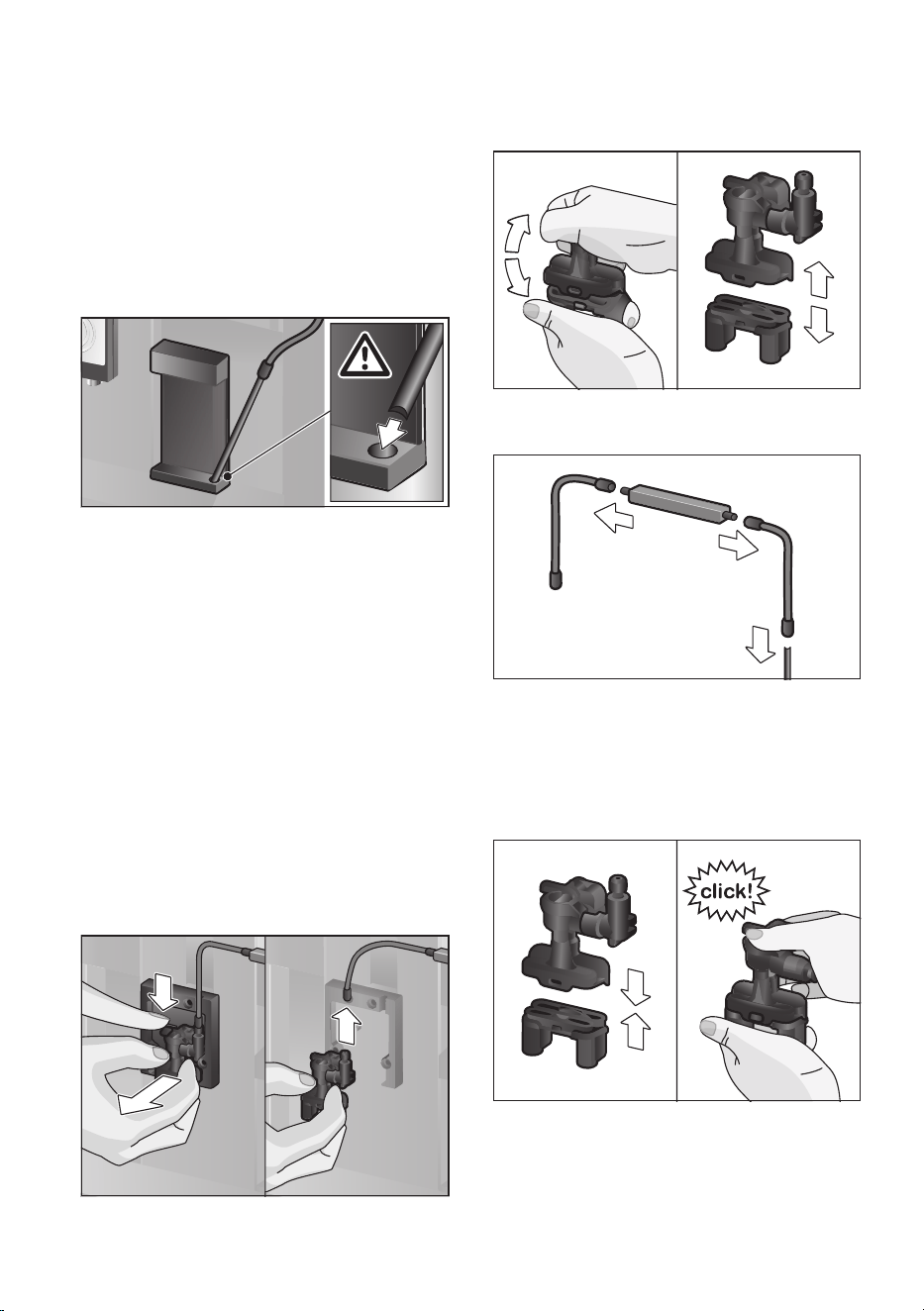 click!