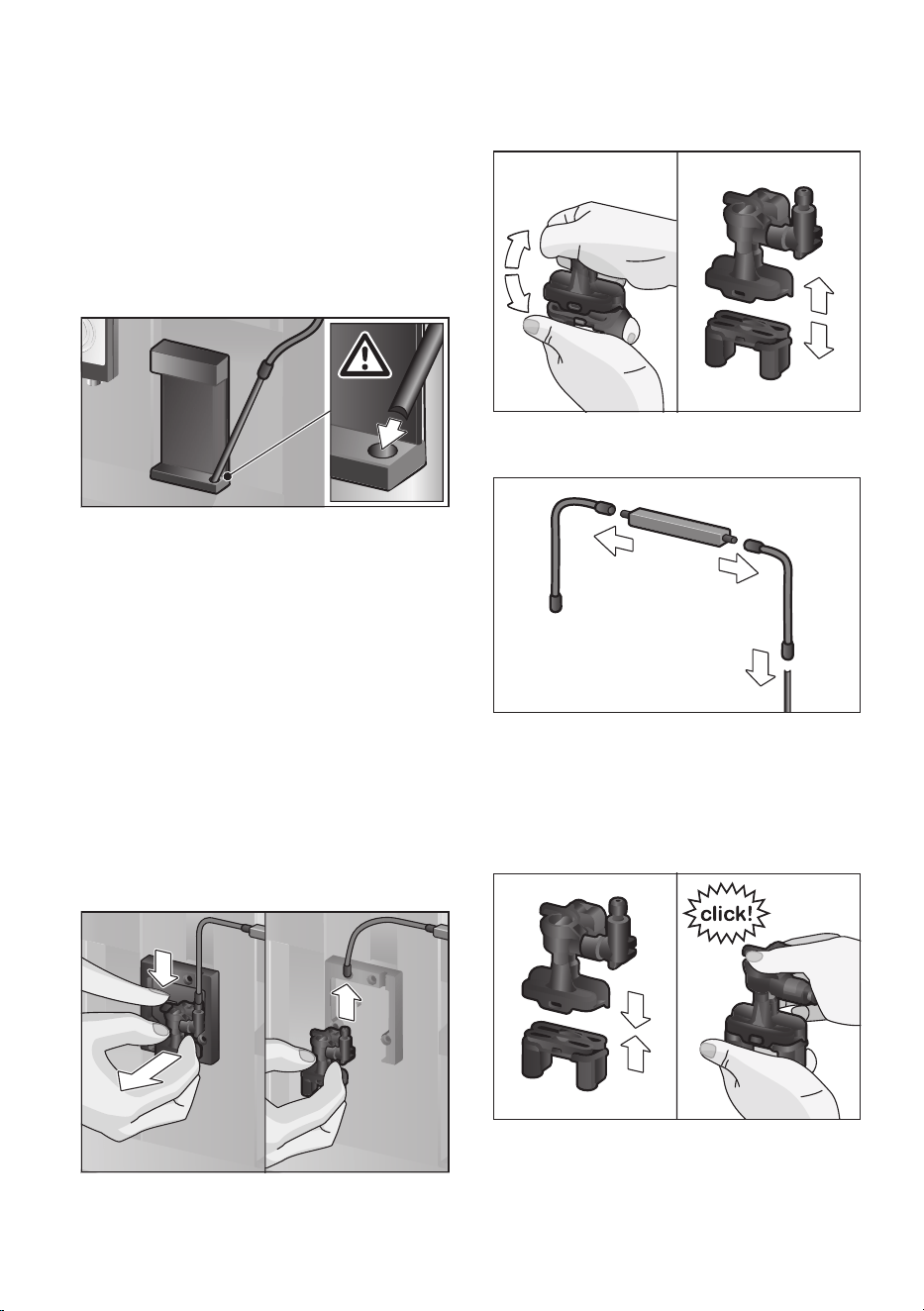 click!