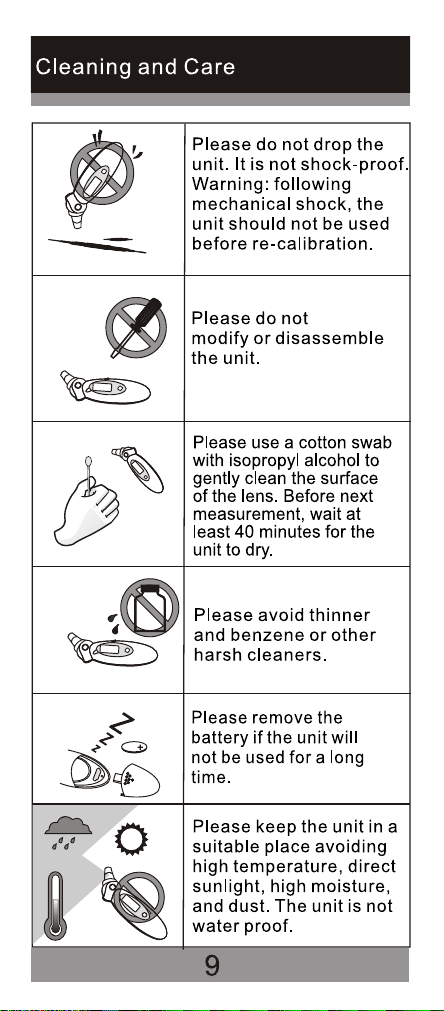 Cleaning and Care

Please do not drop the unit. It is not shock-proof. Warning: following mechanical shock, the unit should not be used before re-calibration.

Please do not modify or disassemble the unit.

Please use a cotton swab with isopropyl alcohol to gently clean the surface of the lens. Before next measurement, wait at least 40 minutes for the unit to dry.

Please avoid thinner and benzene or other harsh cleaners.

Please remove the battery if the unit will not be used for a long time.

Please keep the unit in a suitable place avoiding high temperature, direct sunlight, high moisture, and dust. The unit is not water proof.

9