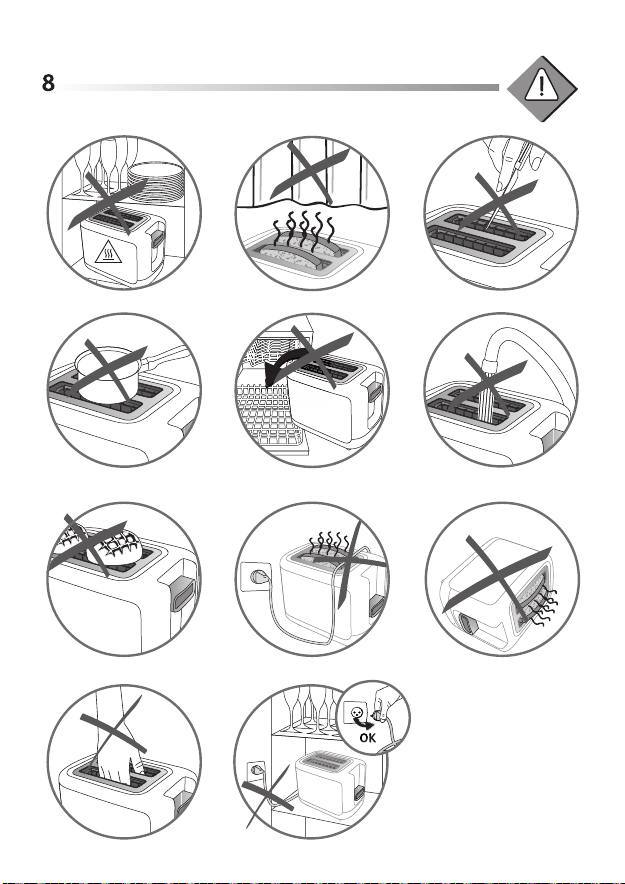 8

OK